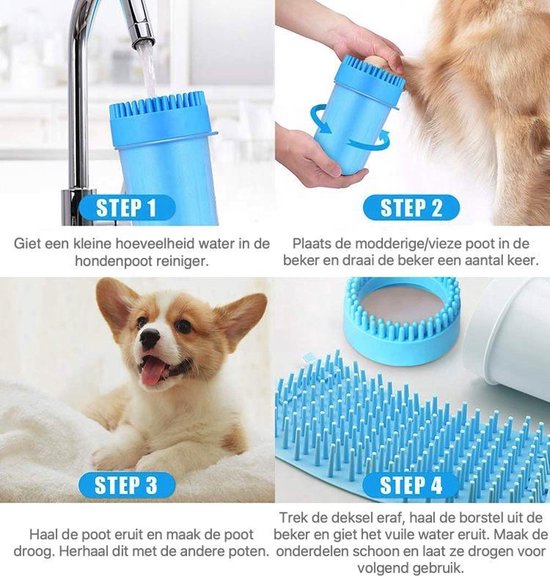 STEP 1

Giet een kleine hoeveelheid water in de hondenpoot reiniger.

STEP 2

Plaats de modderige/vieze poot in de beker en draai de beker een aantal keer.

STEP 3

Haal de poot eruit en maak de poot droog. Herhaal dit met de andere poten.

STEP 4

Trek de deksel eraf, haal de borstel uit de beker en giet het vuile water eruit. Maak de onderdelen schoon en laat ze drogen voor volgend gebruik.