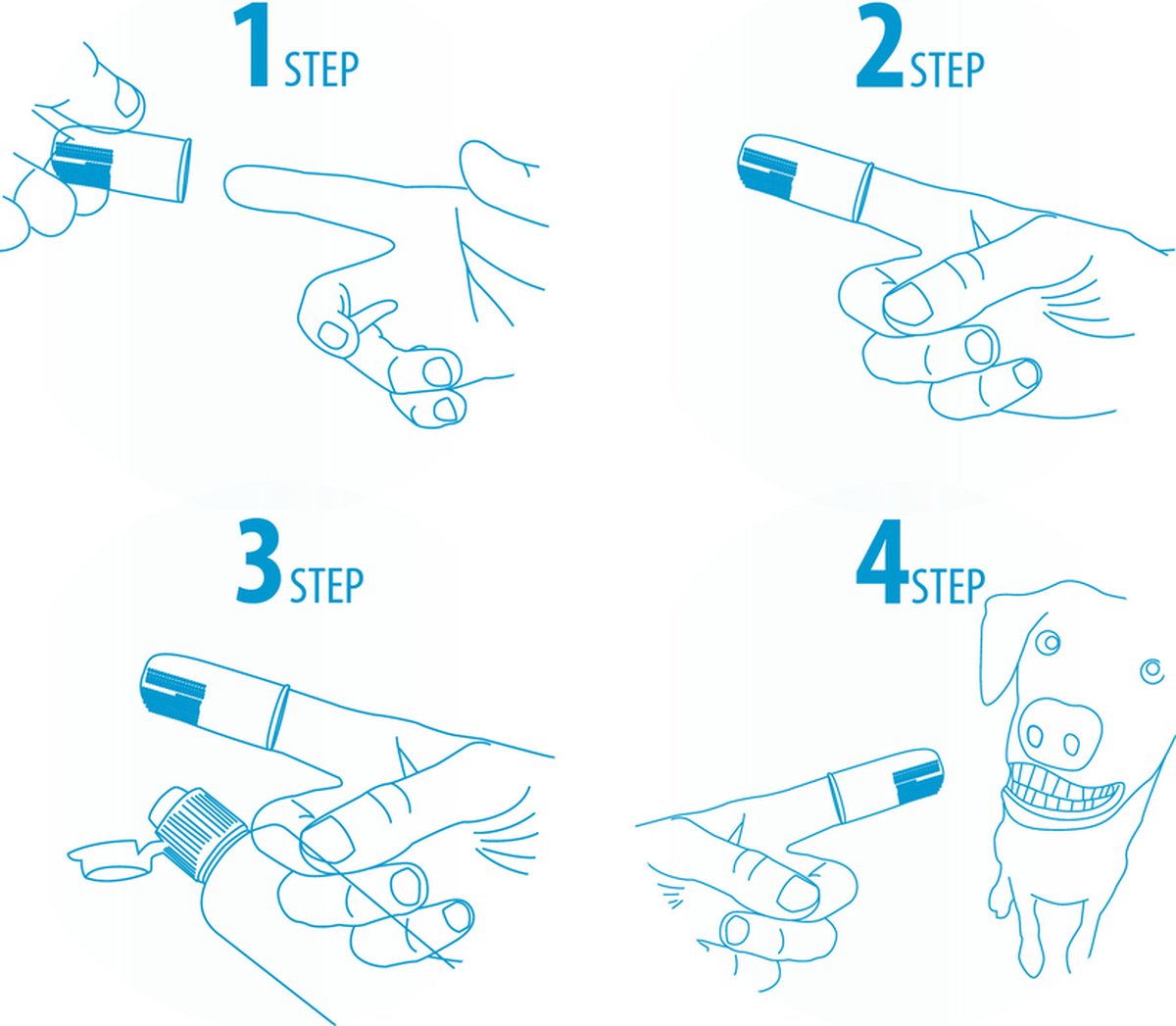 1 STEP

2 STEP

3 STEP

4 STEP