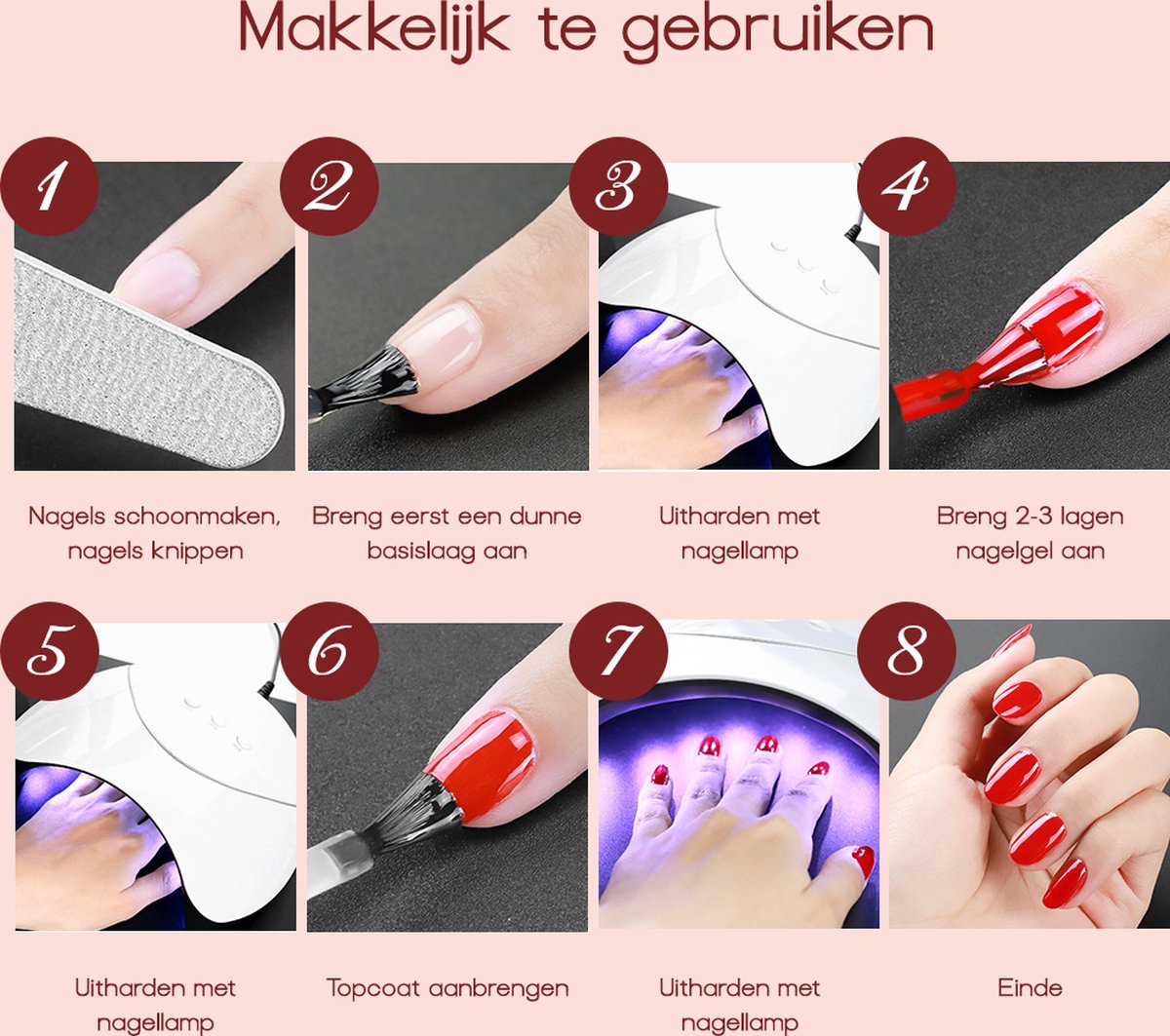 Makkelijk te gebruiken

1

Nagels schoonmaken, nagels knippen

2

Breng eerst een dunne basislaag aan

3

Uitharden met nagellamp

4

Breng 2-3 lagen nagelgel aan

5

Uitharden met nagellamp

6

Topcoat aanbrengen

7

Uitharden met nagellamp

8

Einde