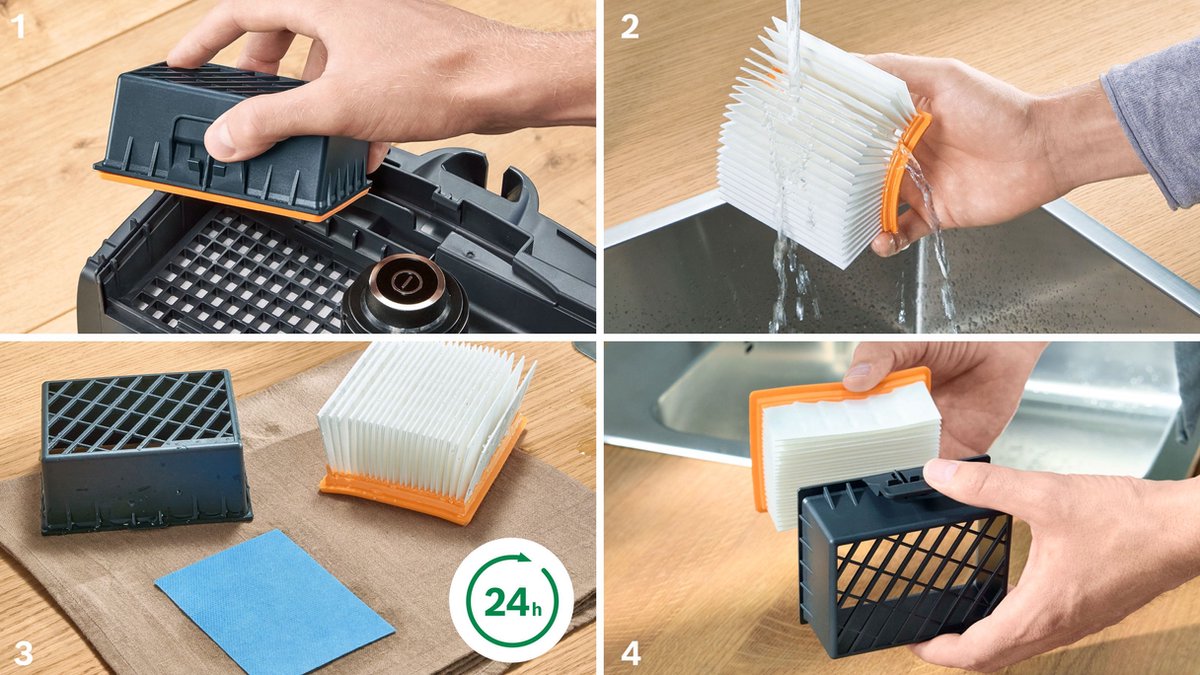 1

2

3

24h

4