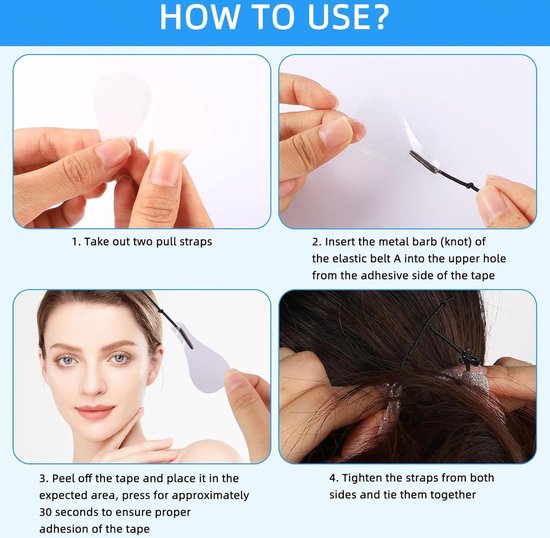 HOW TO USE?

1. Take out two pull straps

2. Insert the metal barb (knot) of the elastic belt A into the upper hole from the adhesive side of the tape

3. Peel off the tape and place it in the expected area, press for approximately 30 seconds to ensure proper adhesion of the tape

4. Tighten the straps from both sides and tie them together