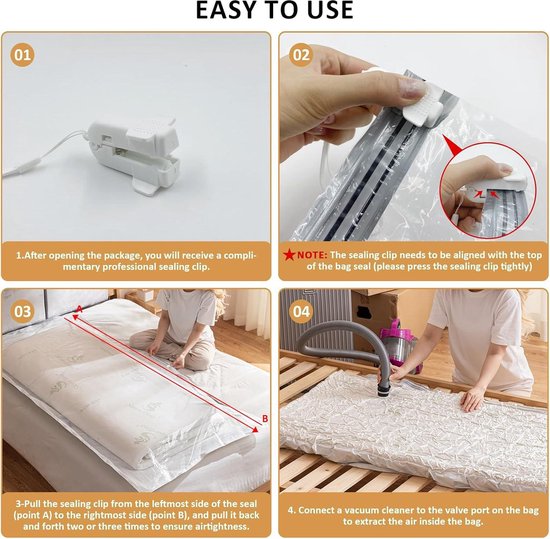 EASY TO USE

01

1.After opening the package, you will receive a complimentary professional sealing clip.

02

★NOTE: The sealing clip needs to be aligned with the top of the bag seal (please press the sealing clip tightly)

03

A

B

3-Pull the sealing clip from the leftmost side of the seal (point A) to the rightmost side (point B), and pull it back and forth two or three times to ensure airtightness.

04

4. Connect a vacuum cleaner to the valve port on the bag to extract the air inside the bag.