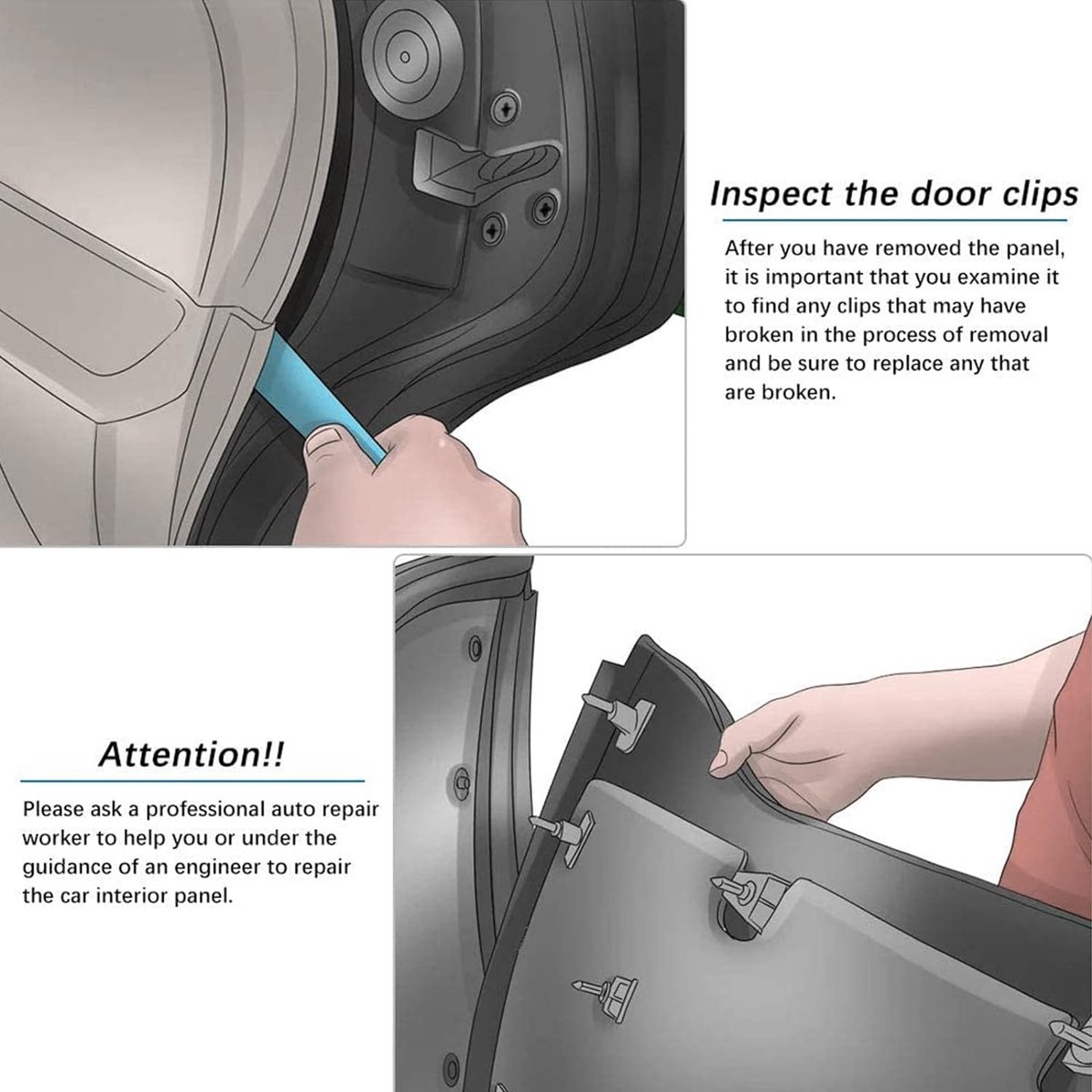 Inspect the door clips

After you have removed the panel, it is important that you examine it to find any clips that may have broken in the process of removal and be sure to replace any that are broken.

Attention!!

Please ask a professional auto repair worker to help you or under the guidance of an engineer to repair the car interior panel.