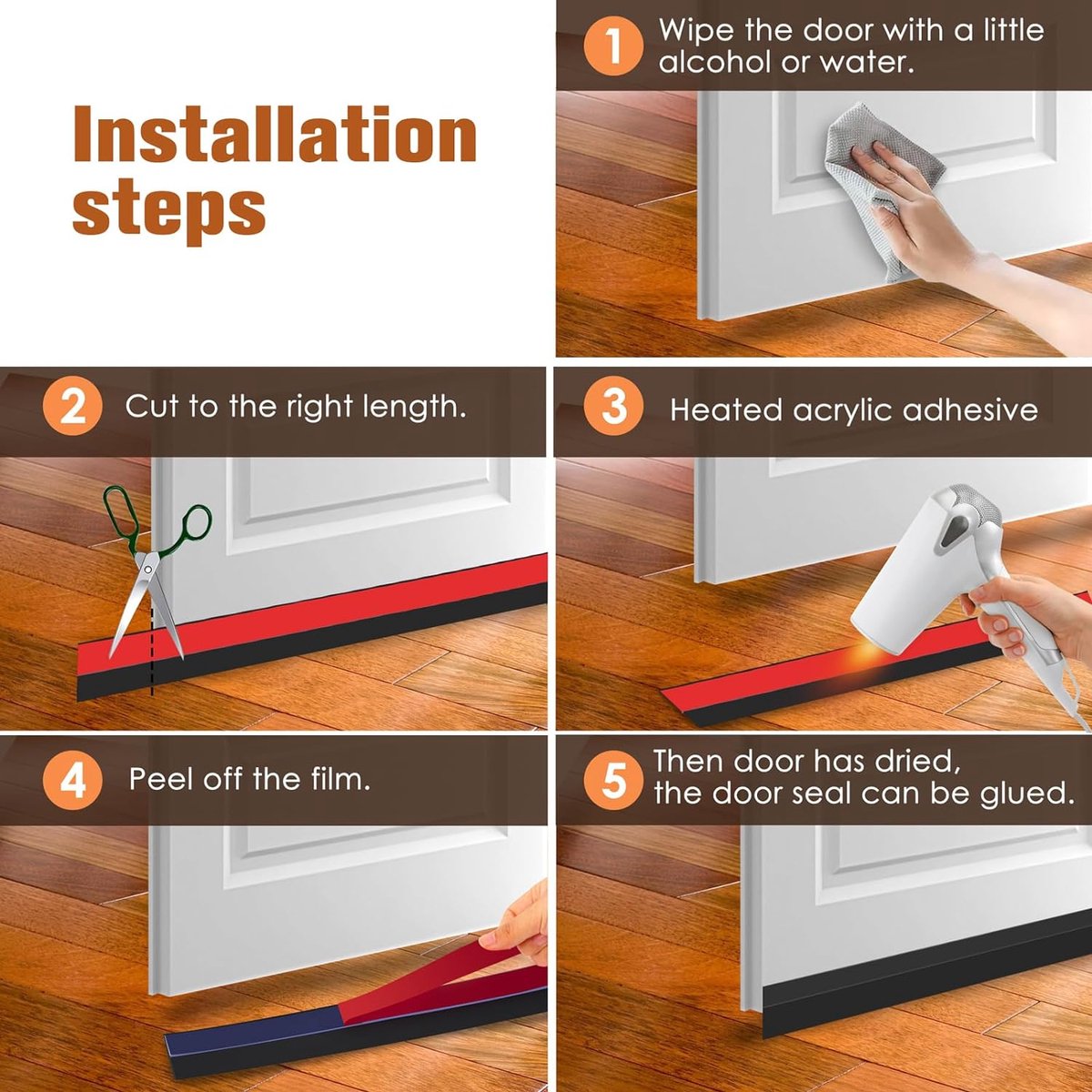 Installation steps

1 Wipe the door with a little alcohol or water.

2 Cut to the right length.

3 Heated acrylic adhesive

4 Peel off the film.

5 Then door has dried, the door seal can be glued.