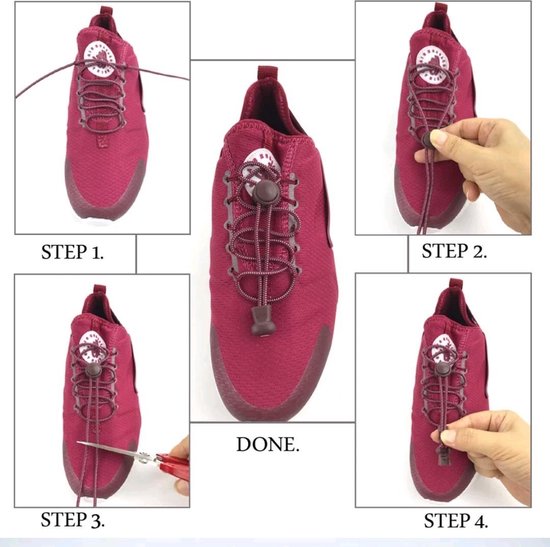 STEP 1.

STEP 2.

DONE.

STEP 3.

STEP 4.