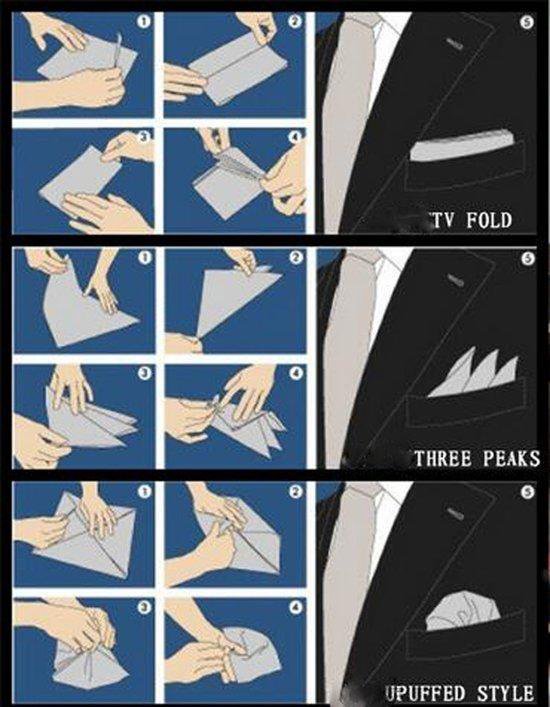 1
2
3
4
5
TV FOLD

1
2
3
4
5
THREE PEAKS

1
2
3
4
5
UPUFFED STYLE