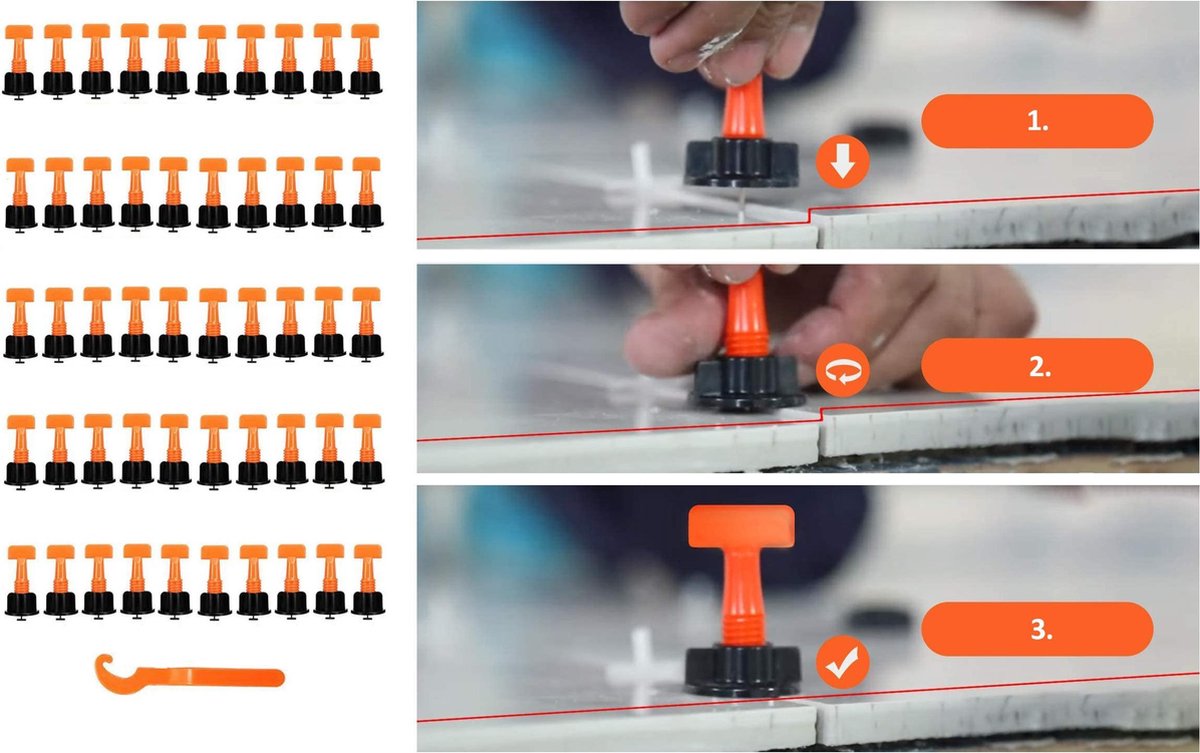 1.

2.

3.