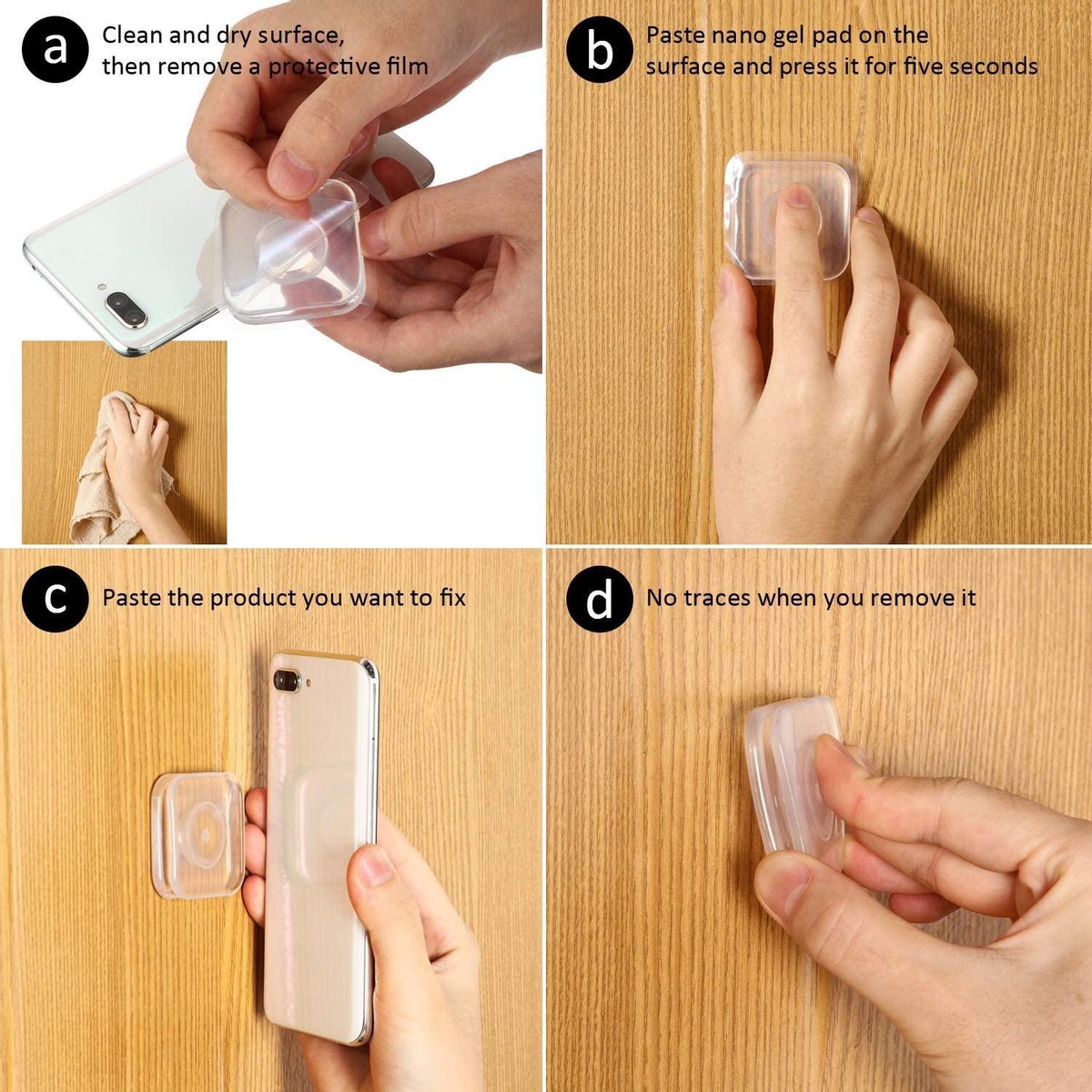 a Clean and dry surface, then remove a protective film

b Paste nano gel pad on the surface and press it for five seconds

c Paste the product you want to fix

d No traces when you remove it