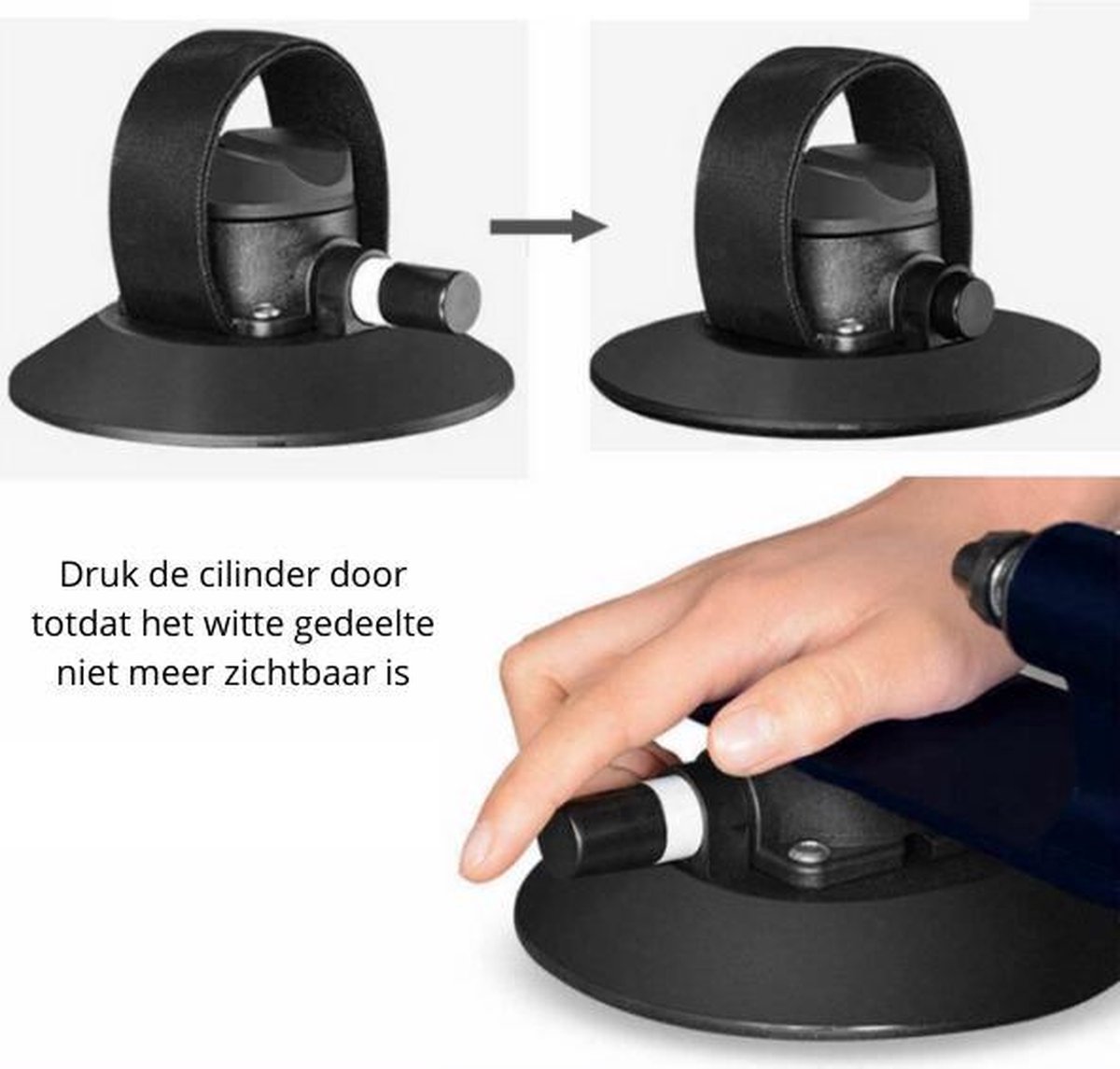 Druk de cilinder door totdat het witte gedeelte niet meer zichtbaar is