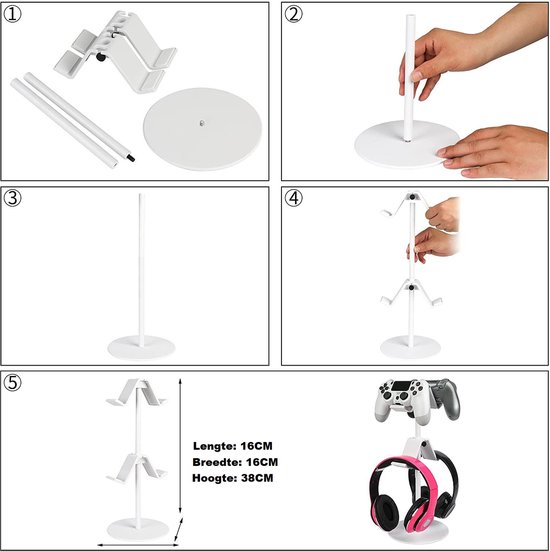 ①

②

③

④

⑤

Lengte: 16CM
Breedte: 16CM
Hoogte: 38CM