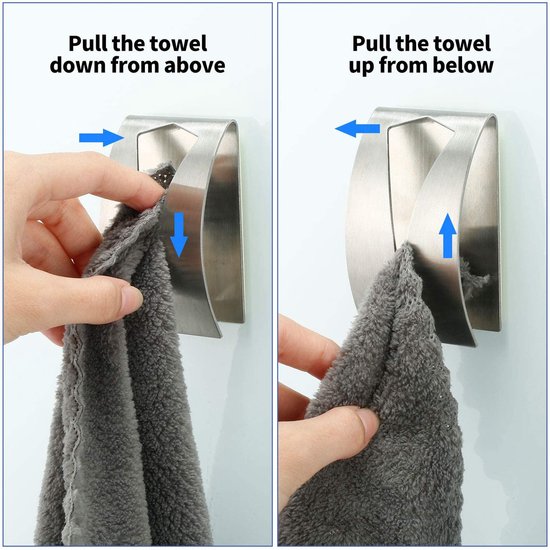 Pull the towel down from above

Pull the towel up from below