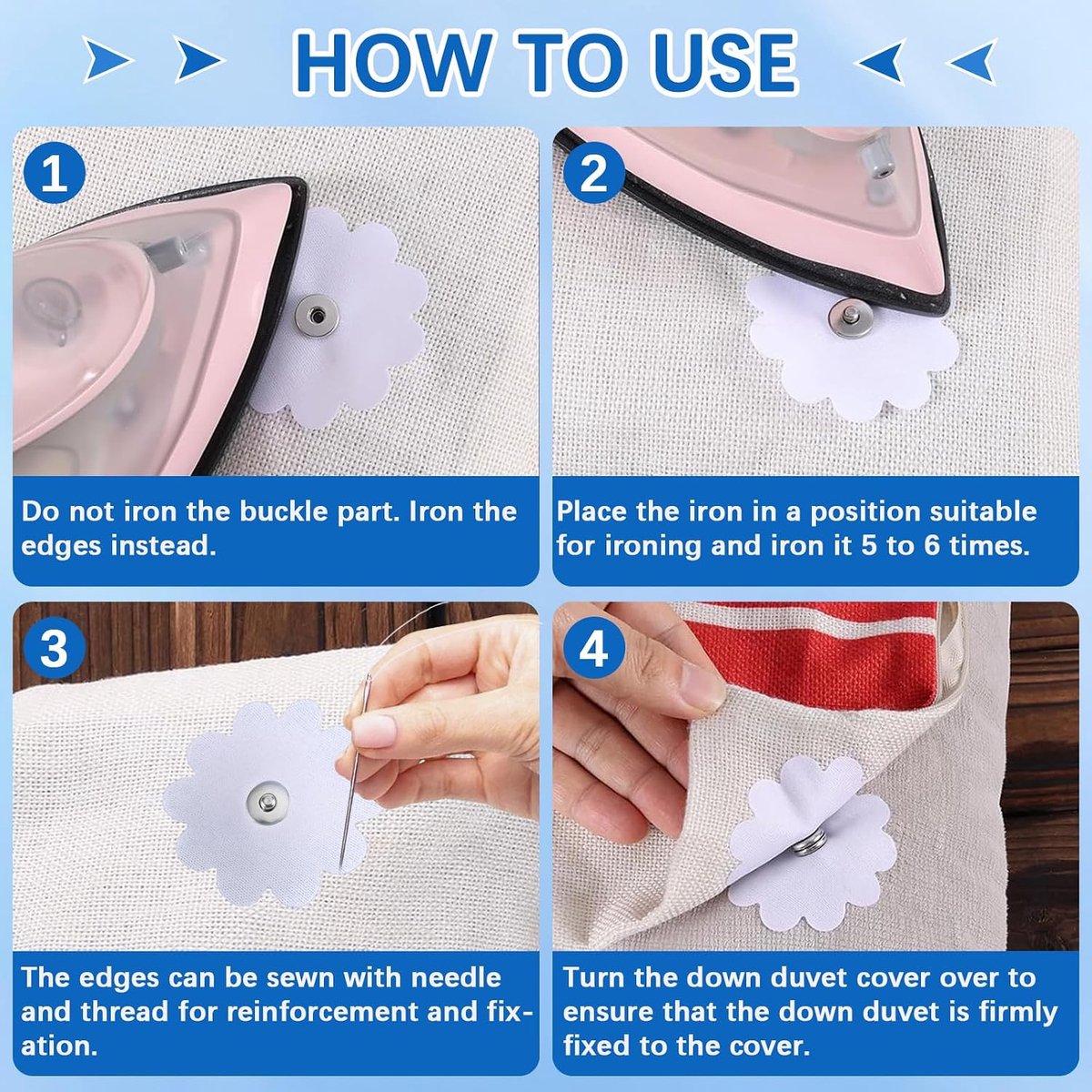 HOW TO USE

1

Do not iron the buckle part. Iron the edges instead.

2

Place the iron in a position suitable for ironing and iron it 5 to 6 times.

3

The edges can be sewn with needle and thread for reinforcement and fixation.

4

Turn the down duvet cover over to ensure that the down duvet is firmly fixed to the cover.