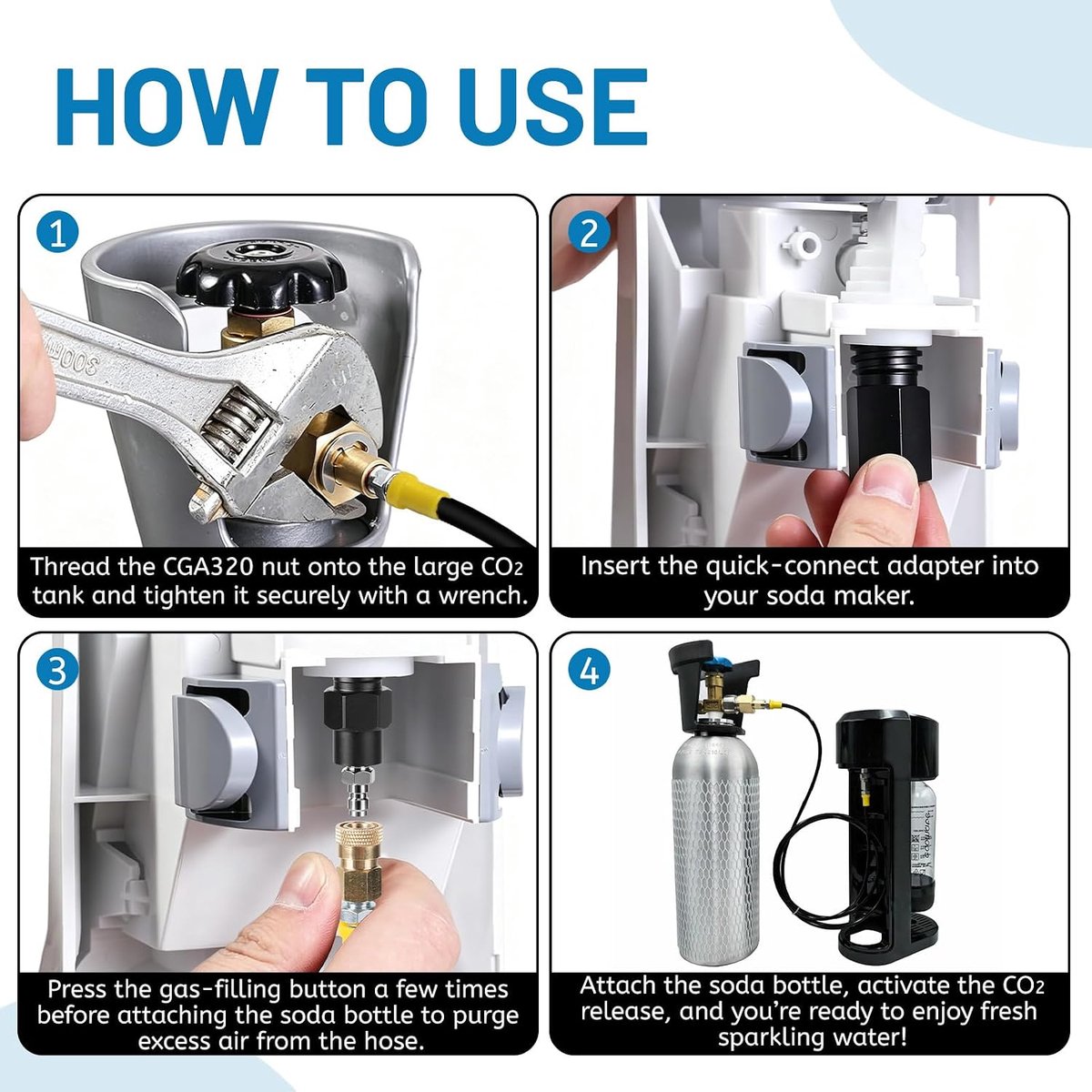 HOW TO USE

1

Thread the CGA320 nut onto the large $CO_2$ tank and tighten it securely with a wrench.

2

Insert the quick-connect adapter into your soda maker.

3

Press the gas-filling button a few times before attaching the soda bottle to purge excess air from the hose.

4

Attach the soda bottle, activate the $CO_2$ release, and you're ready to enjoy fresh sparkling water!