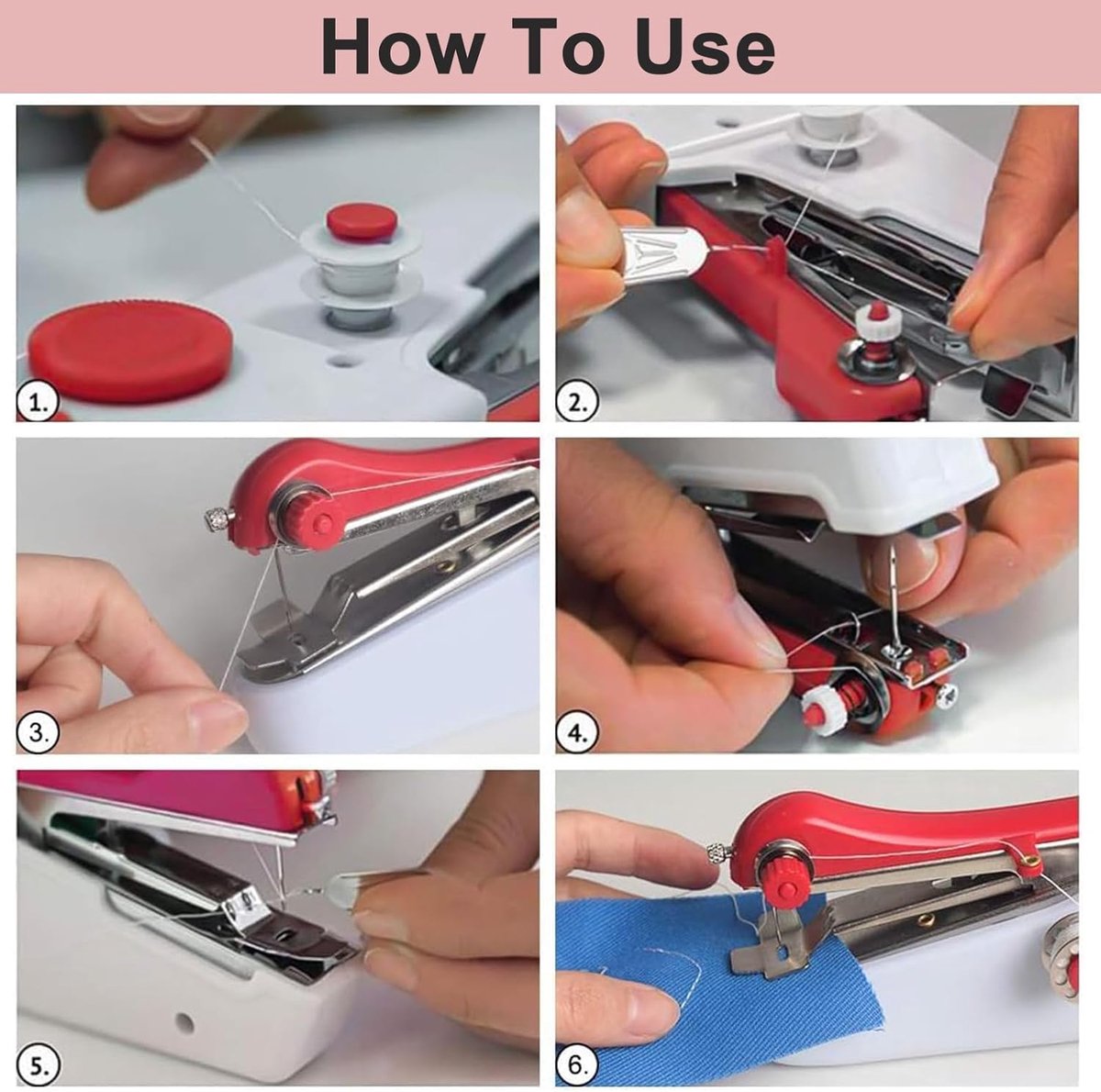 How To Use

1.

2.

3.

4.

5.

6.