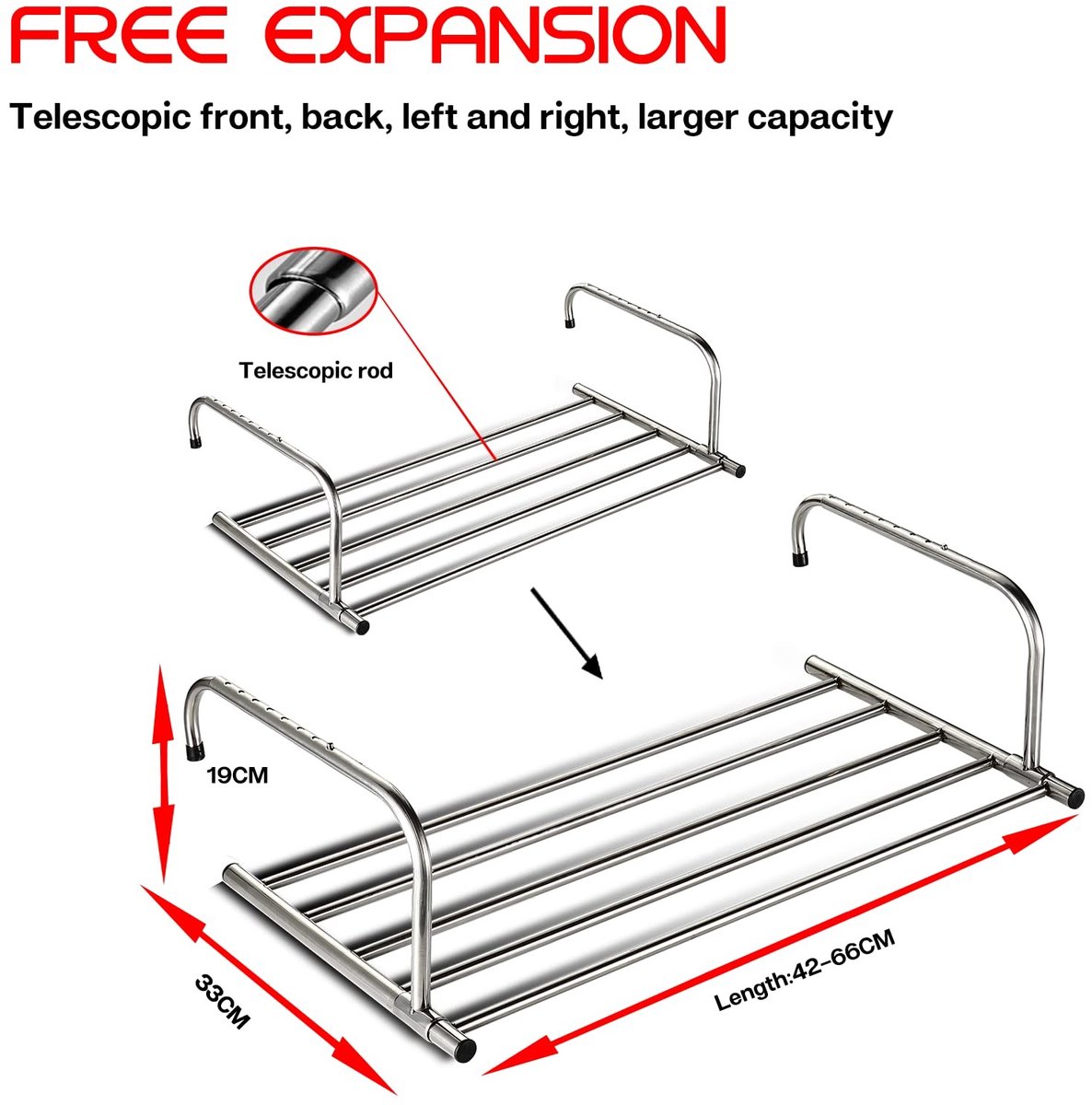 FREE EXPANSION

Telescopic front, back, left and right, larger capacity

Telescopic rod

19CM

33CM

Length:42-66CM