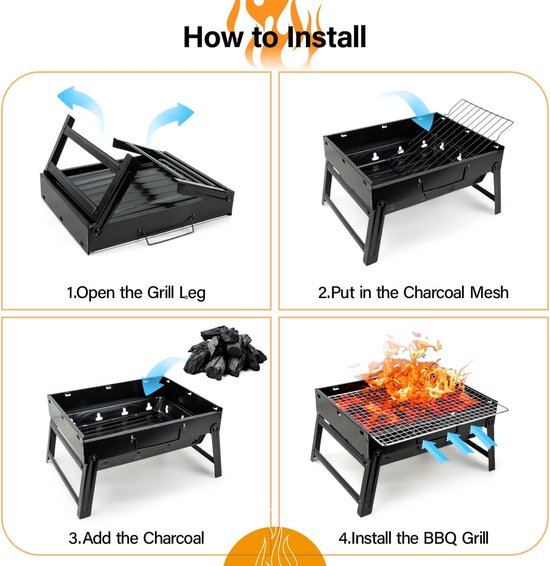 How to Install

1.Open the Grill Leg

2.Put in the Charcoal Mesh

3.Add the Charcoal

4.Install the BBQ Grill