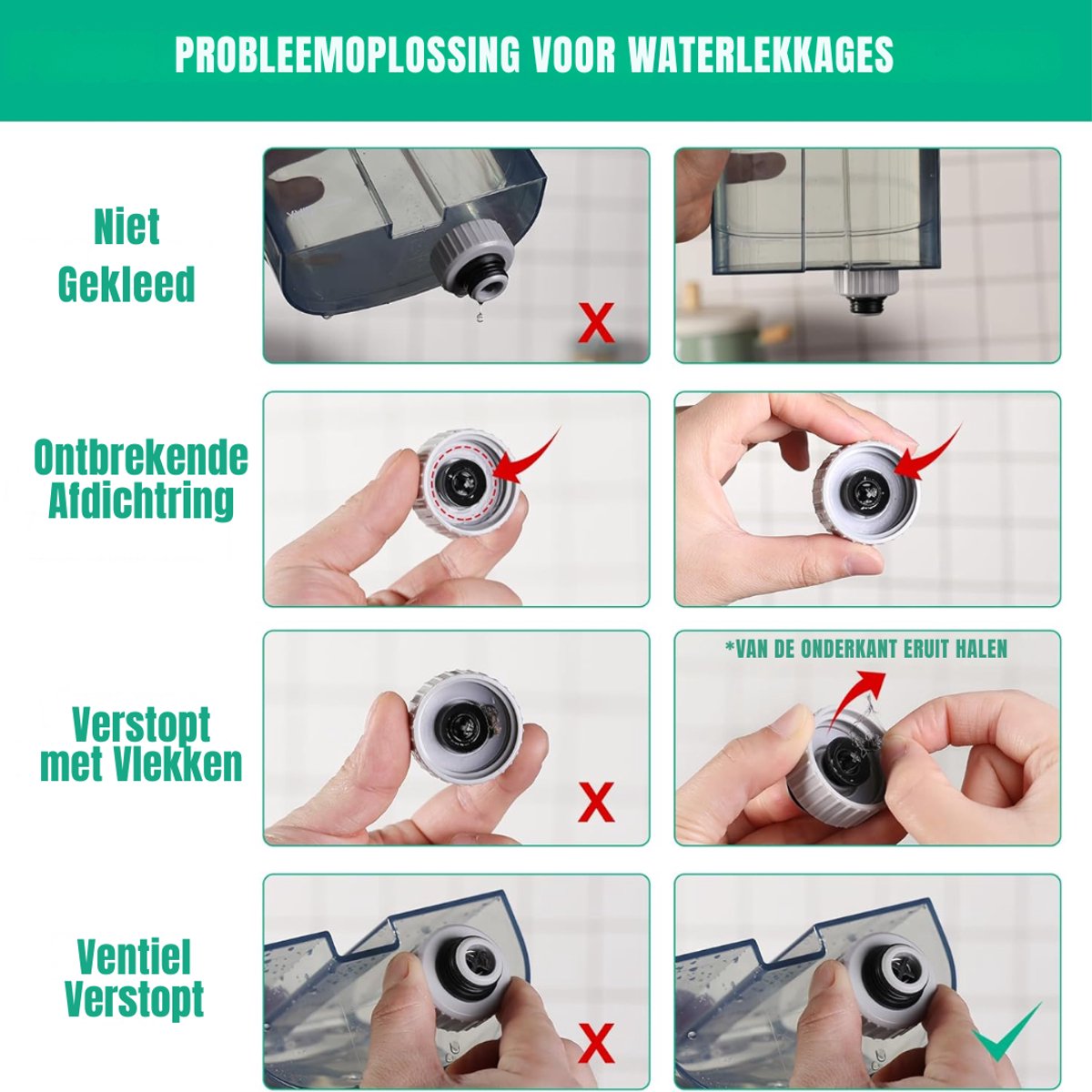 PROBLEEMOPLOSSING VOOR WATERLEKKAGES

Niet Gekleed

X

Ontbrekende Afdichtring

Verstopt met Vlekken

X

*VAN DE ONDERKANT ERUIT HALEN

Ventiel Verstopt

X