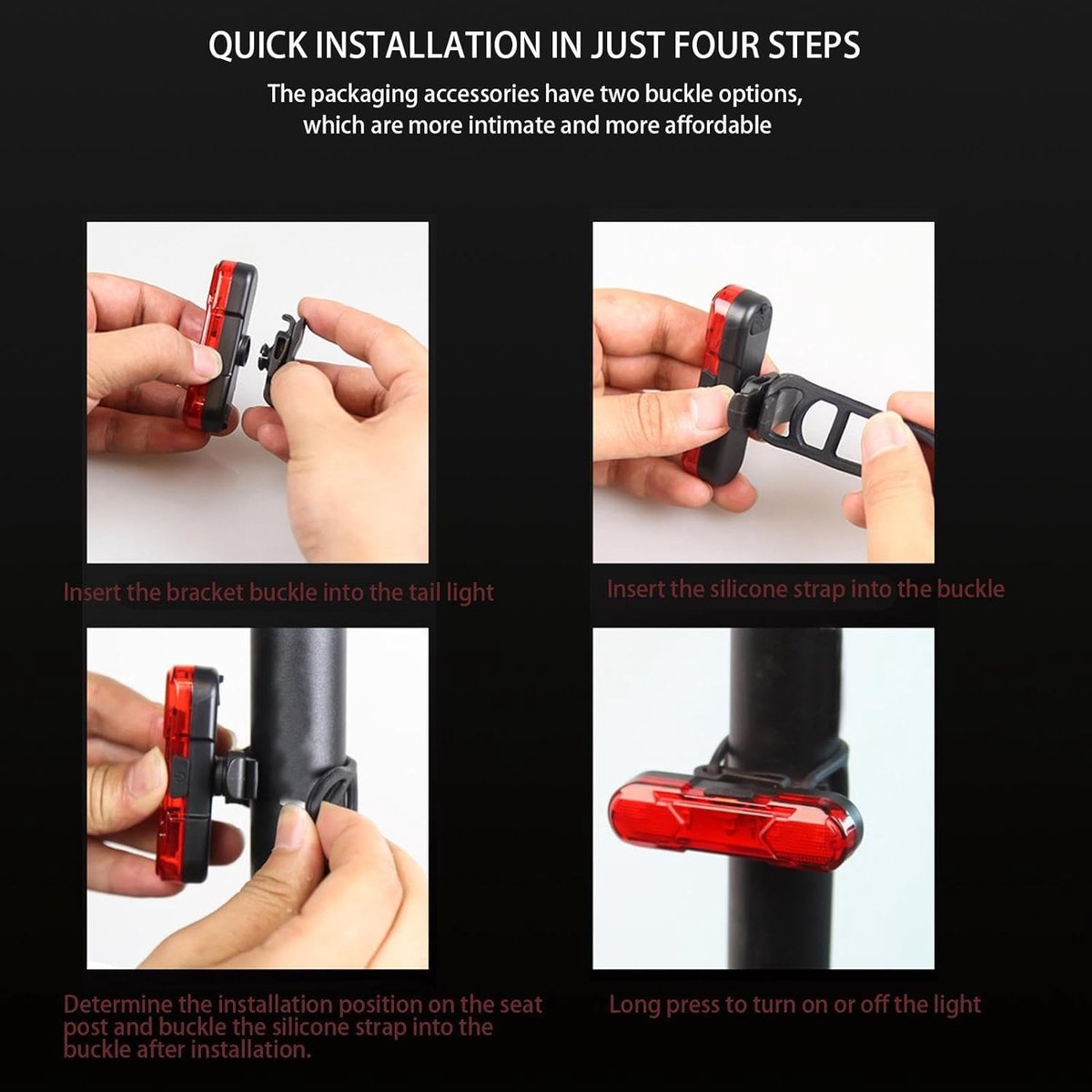 QUICK INSTALLATION IN JUST FOUR STEPS

The packaging accessories have two buckle options, which are more intimate and more affordable

Insert the bracket buckle into the tail light

Insert the silicone strap into the buckle

Determine the installation position on the seat post and buckle the silicone strap into the buckle after installation.

Long press to turn on or off the light