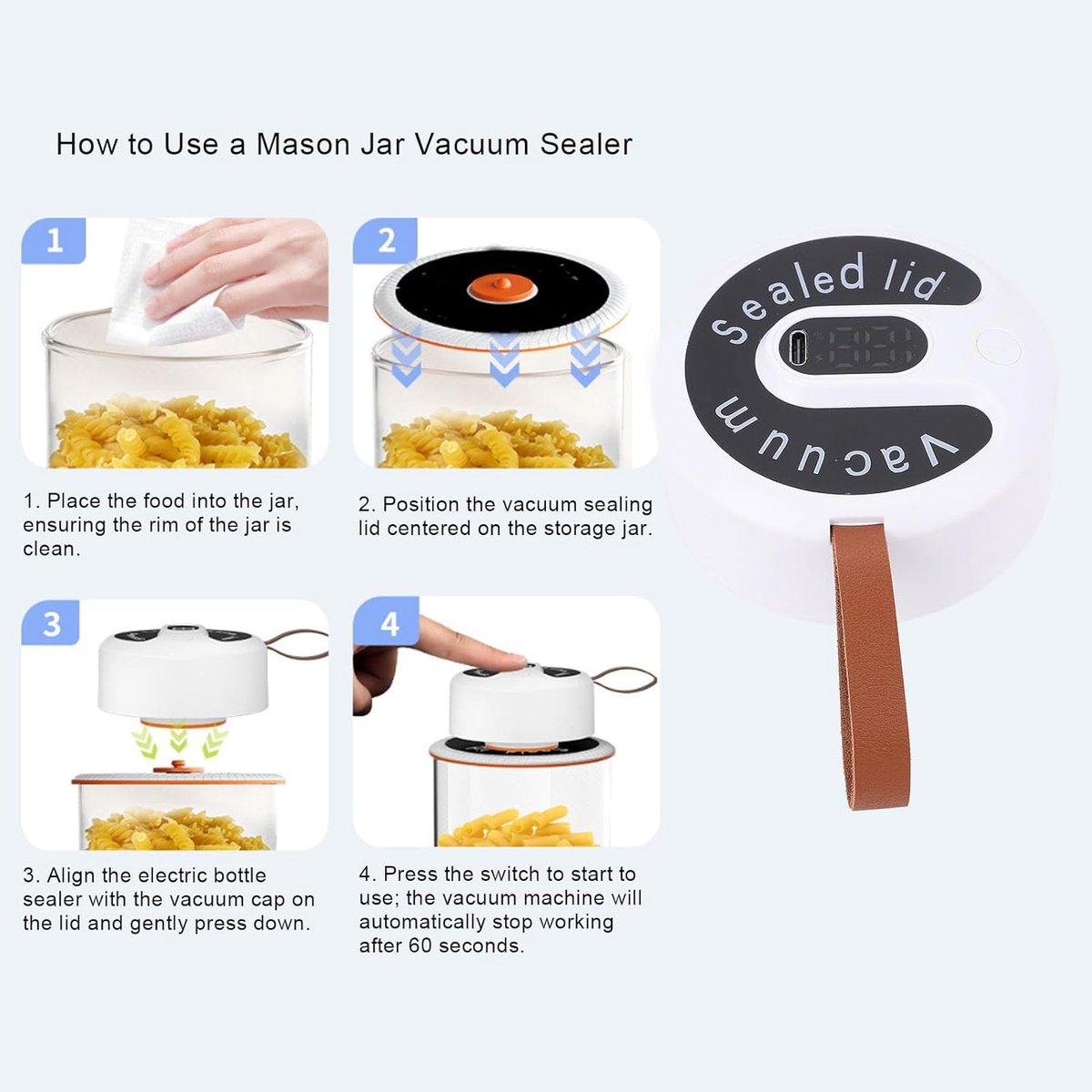 How to Use a Mason Jar Vacuum Sealer

1

1. Place the food into the jar, ensuring the rim of the jar is clean.

2

2. Position the vacuum sealing lid centered on the storage jar.

3

3. Align the electric bottle sealer with the vacuum cap on the lid and gently press down.

4

4. Press the switch to start to use; the vacuum machine will automatically stop working after 60 seconds.

Sealed lid

Vacuum