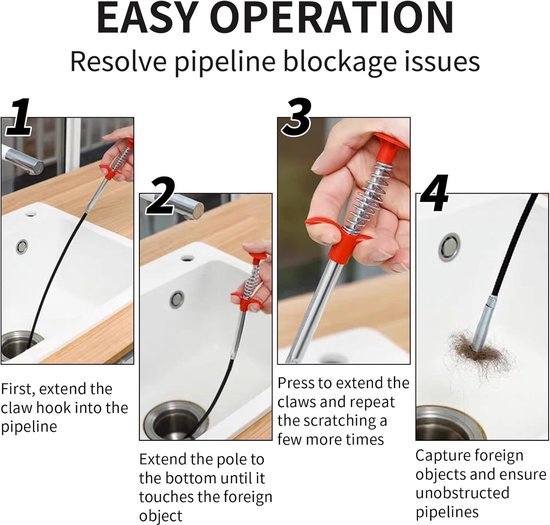 EASY OPERATION

Resolve pipeline blockage issues

1

First, extend the claw hook into the pipeline

2

Extend the pole to the bottom until it touches the foreign object

3

Press to extend the claws and repeat the scratching a few more times

4

Capture foreign objects and ensure unobstructed pipelines