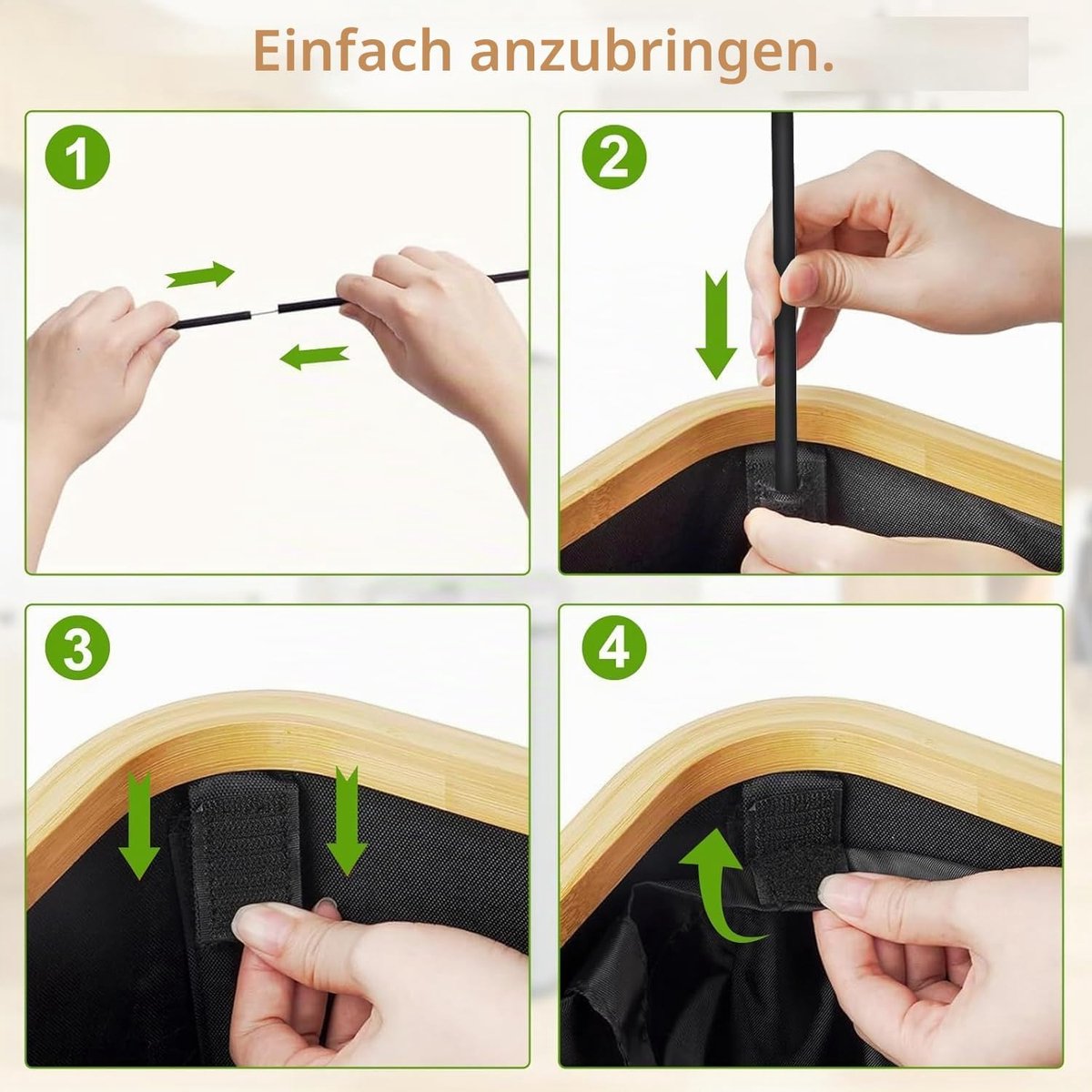 Einfach anzubringen.

1

2

3

4