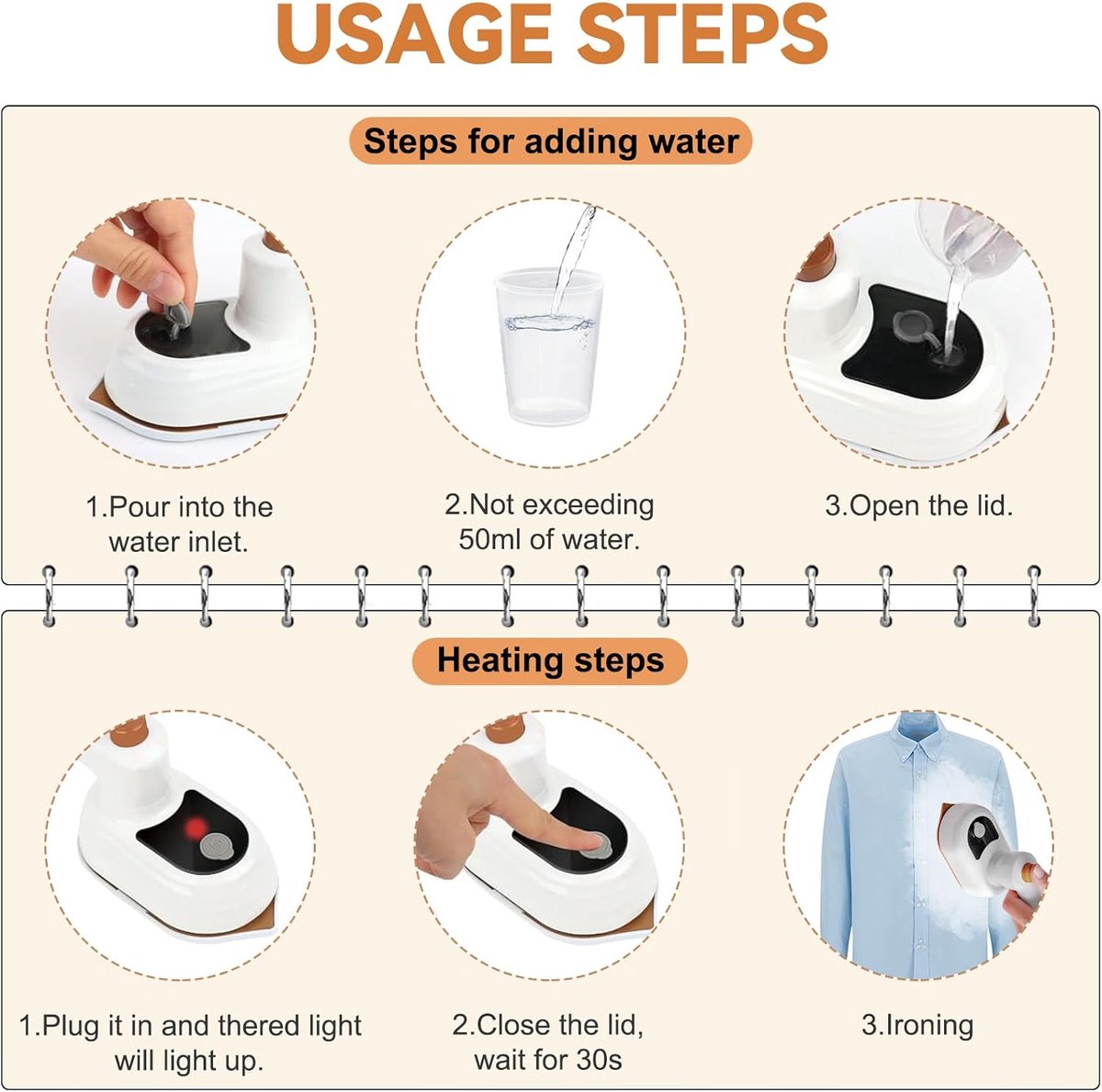 USAGE STEPS

Steps for adding water

1.Pour into the water inlet.

2.Not exceeding 50ml of water.

3.Open the lid.

Heating steps

1.Plug it in and thered light will light up.

2.Close the lid, wait for 30s

3.Ironing