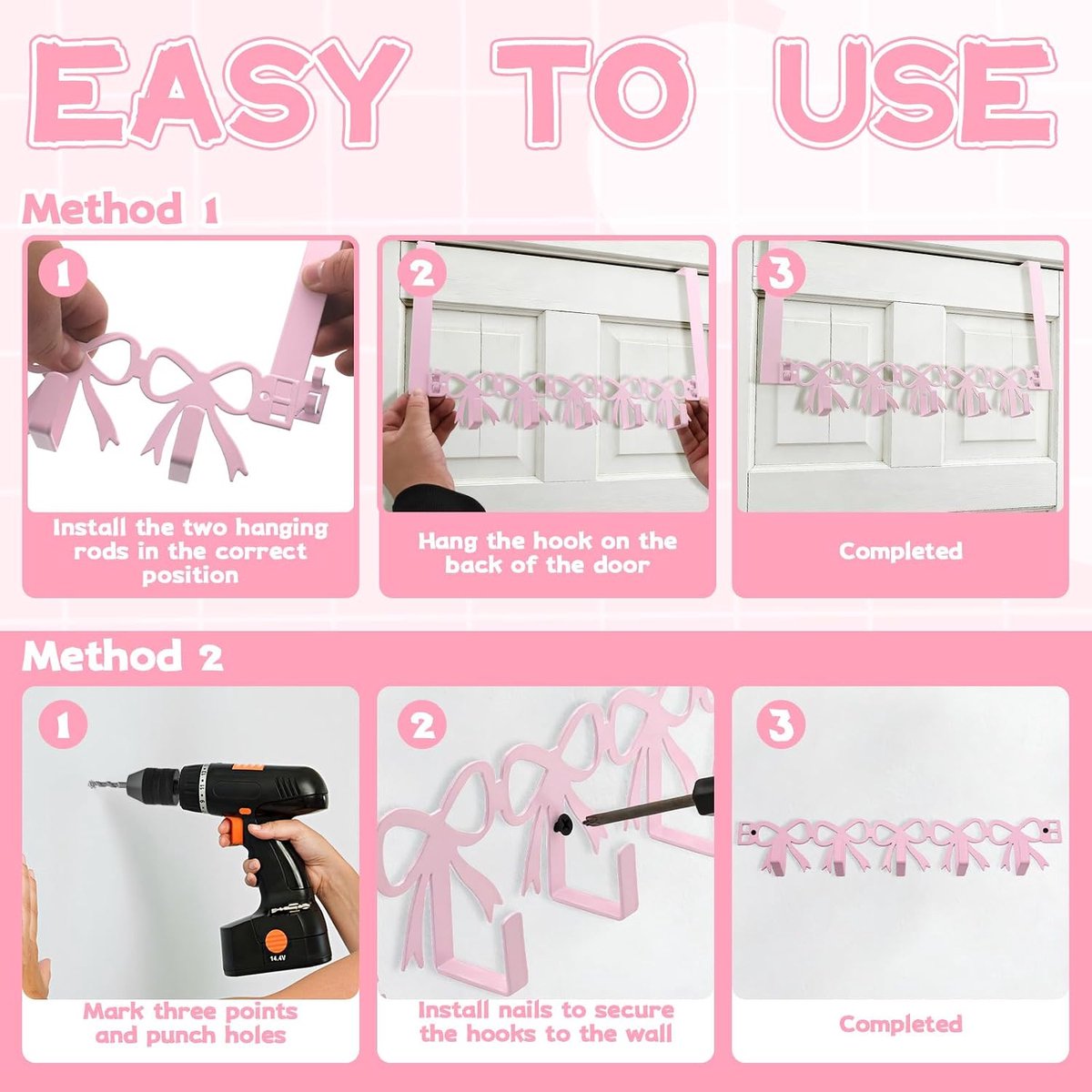 EASY TO USE

Method 1

1
Install the two hanging rods in the correct position

2
Hang the hook on the back of the door

3
Completed

Method 2

1
14.4V
Mark three points and punch holes

2
Install nails to secure the hooks to the wall

3
Completed