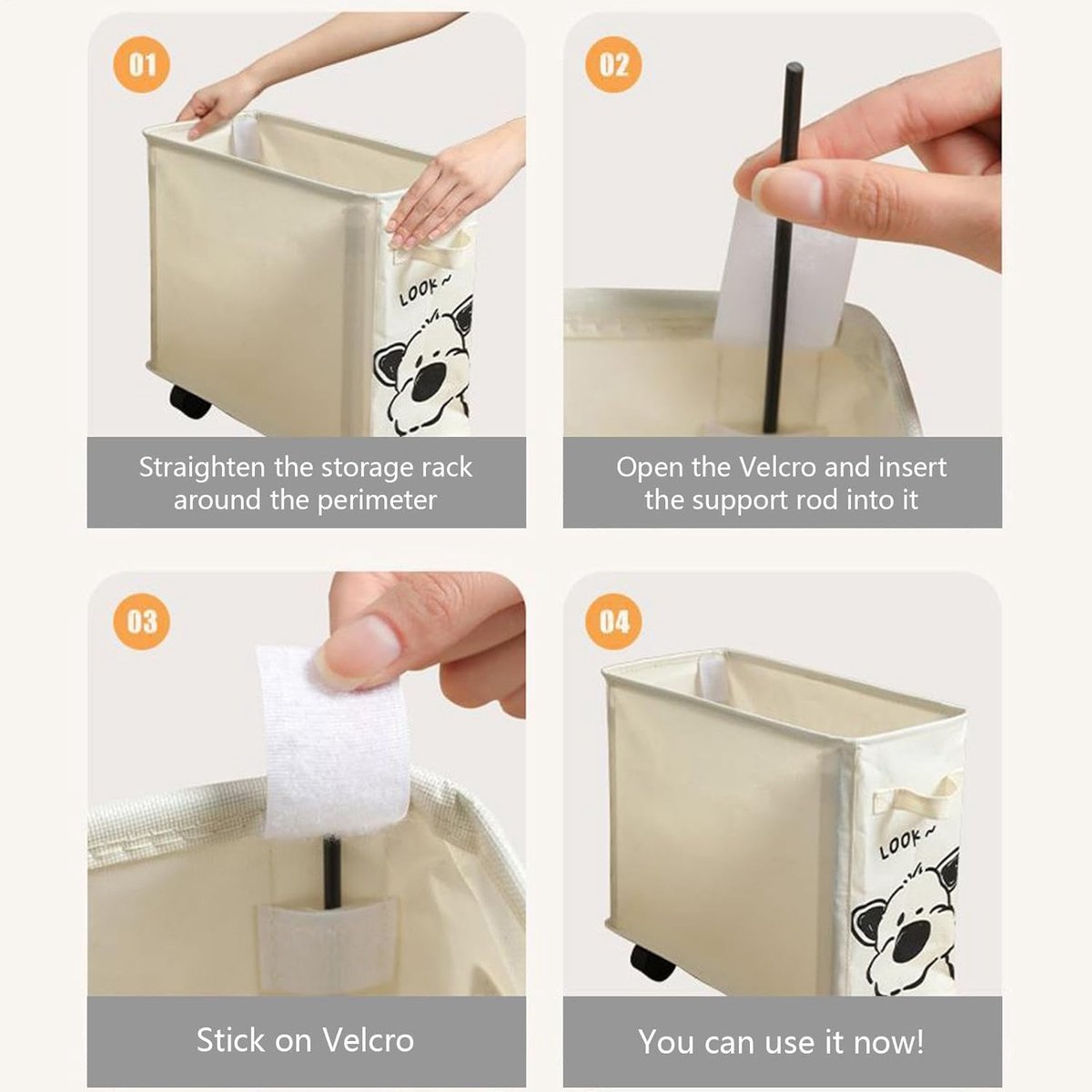 01

LOOK~

Straighten the storage rack around the perimeter

02

Open the Velcro and insert the support rod into it

03

Stick on Velcro

04

LOOK~

You can use it now!