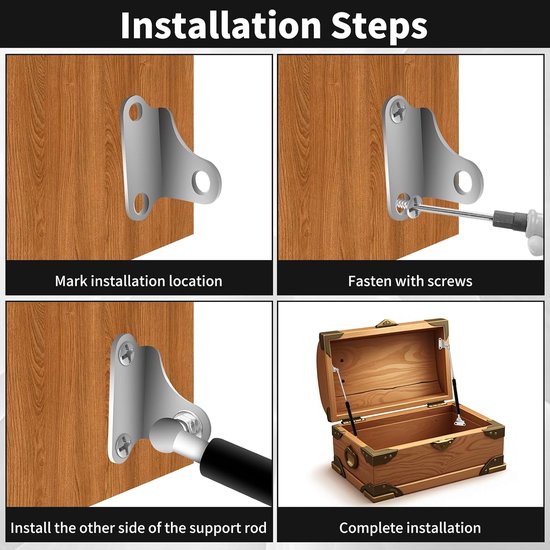 Installation Steps

Mark installation location

Fasten with screws

Install the other side of the support rod

Complete installation