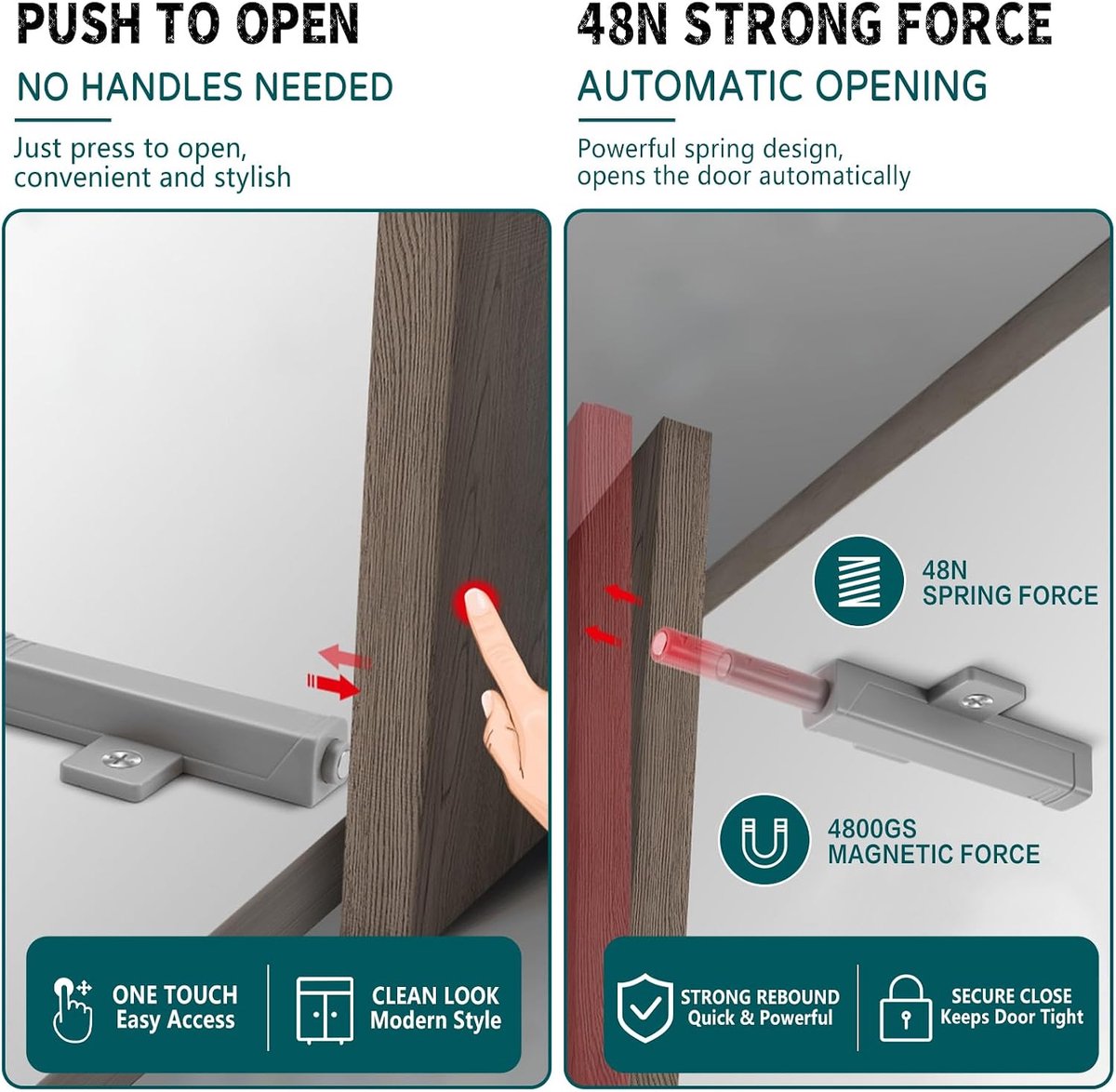 PUSH TO OPEN

NO HANDLES NEEDED

Just press to open, convenient and stylish

ONE TOUCH
Easy Access

CLEAN LOOK
Modern Style

48N STRONG FORCE

AUTOMATIC OPENING

Powerful spring design, opens the door automatically

48N
SPRING FORCE

4800GS
MAGNETIC FORCE

STRONG REBOUND
Quick & Powerful

SECURE CLOSE
Keeps Door Tight