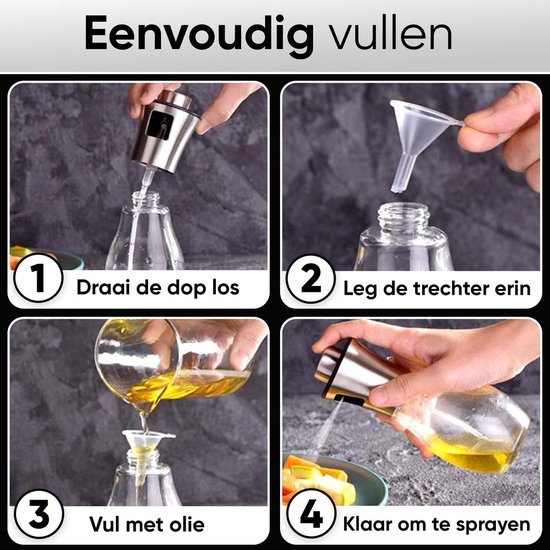 Eenvoudig vullen

1 Draai de dop los

2 Leg de trechter erin

3 Vul met olie

4 Klaar om te sprayen