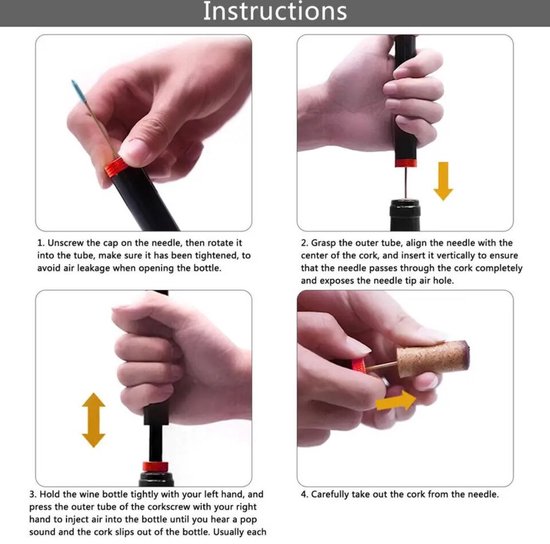 Instructions

1. Unscrew the cap on the needle, then rotate it into the tube, make sure it has been tightened, to avoid air leakage when opening the bottle.

2. Grasp the outer tube, align the needle with the center of the cork, and insert it vertically to ensure that the needle passes through the cork completely and exposes the needle tip air hole.

3. Hold the wine bottle tightly with your left hand, and press the outer tube of the corkscrew with your right hand to inject air into the bottle until you hear a pop sound and the cork slips out of the bottle. Usually each

4. Carefully take out the cork from the needle.