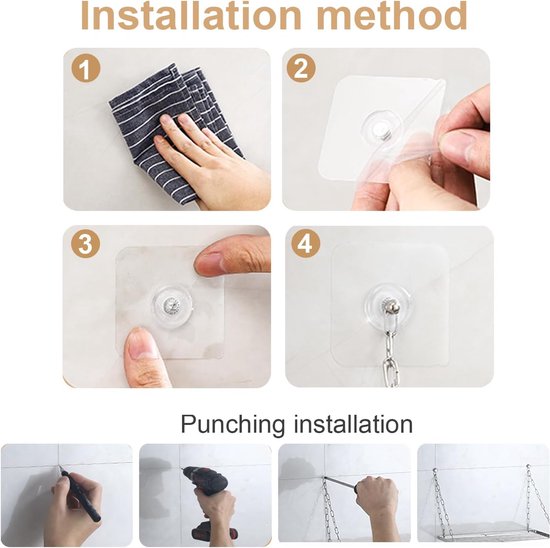 Installation method

1

2

3

4

Punching installation