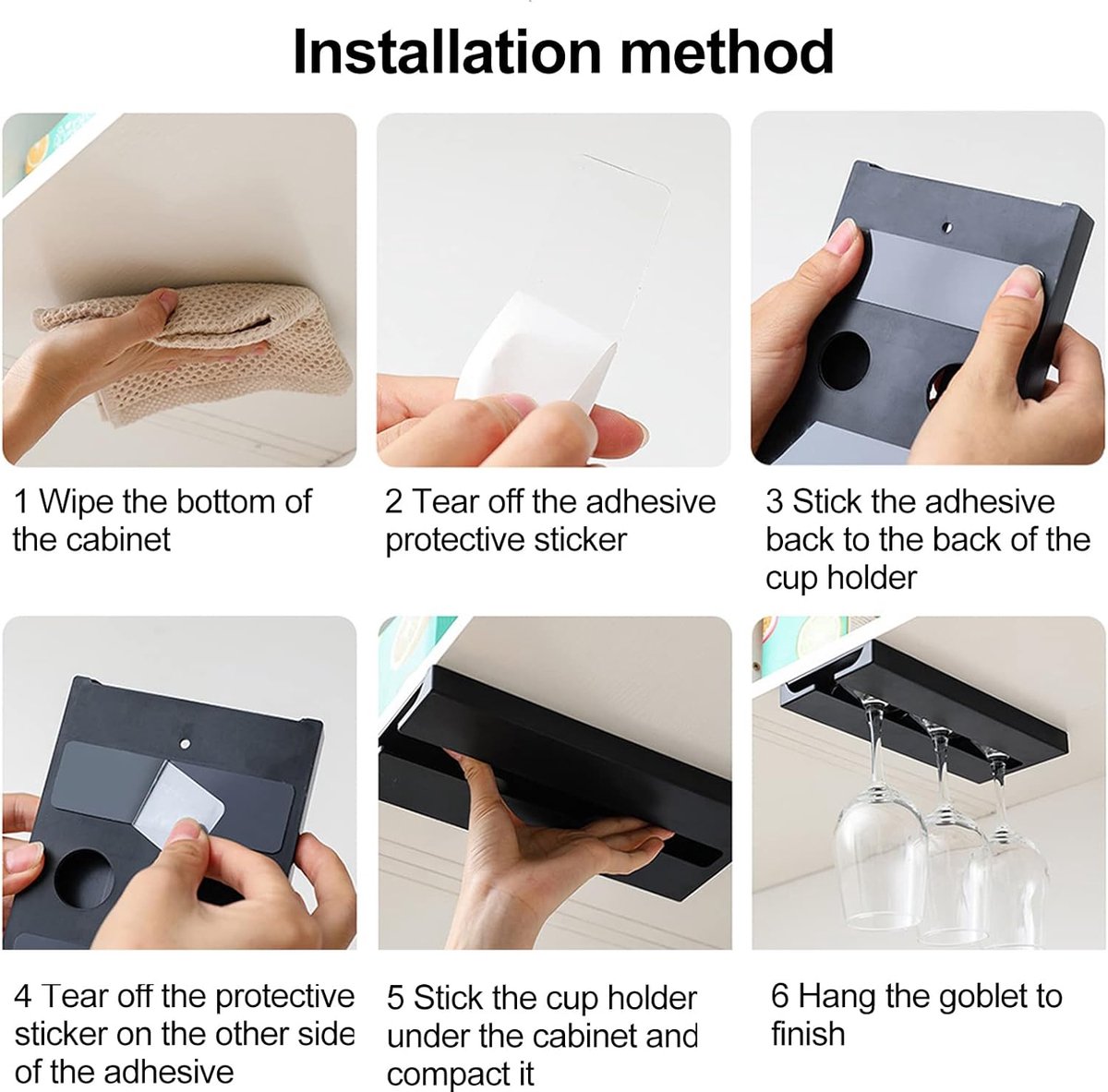 Installation method

1 Wipe the bottom of the cabinet

2 Tear off the adhesive protective sticker

3 Stick the adhesive back to the back of the cup holder

4 Tear off the protective sticker on the other side of the adhesive

5 Stick the cup holder under the cabinet and compact it

6 Hang the goblet to finish