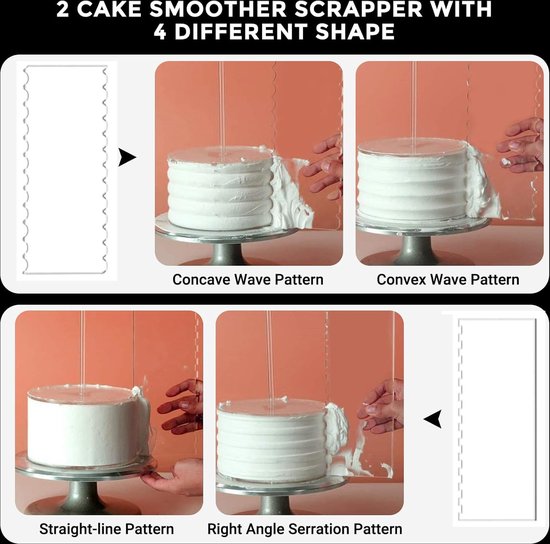 2 CAKE SMOOTHER SCRAPPER WITH 4 DIFFERENT SHAPE

Concave Wave Pattern

Convex Wave Pattern

Straight-line Pattern

Right Angle Serration Pattern