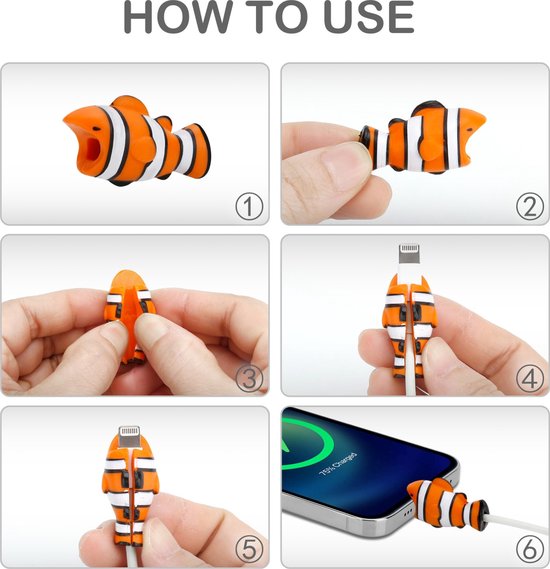 HOW TO USE

①

②

③

④

⑤

75% Charged

⑥