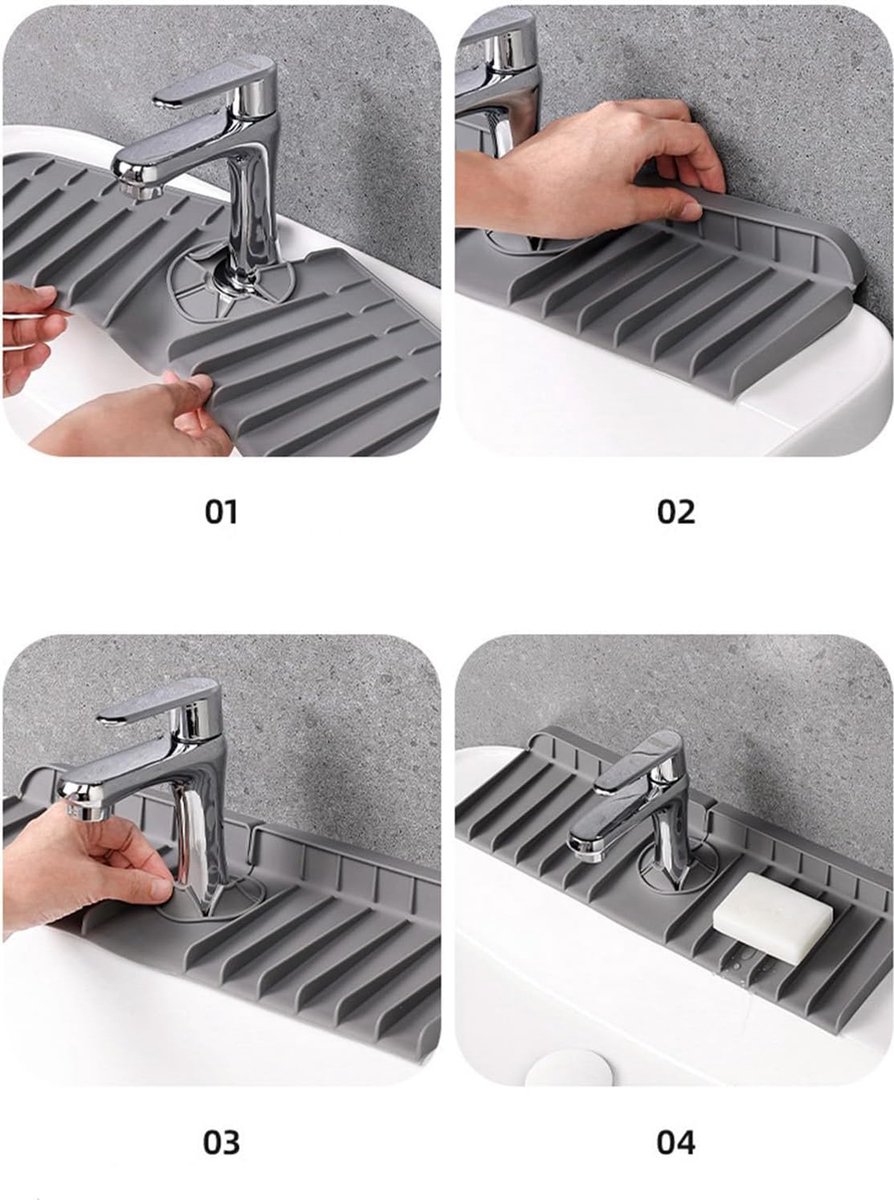 01

02

03

04