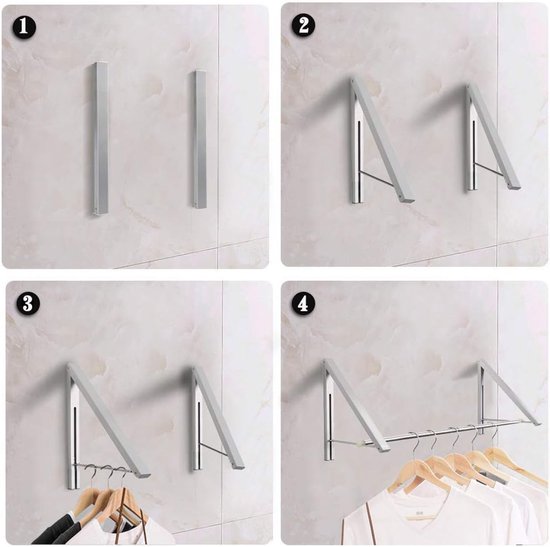 1

2

3

4