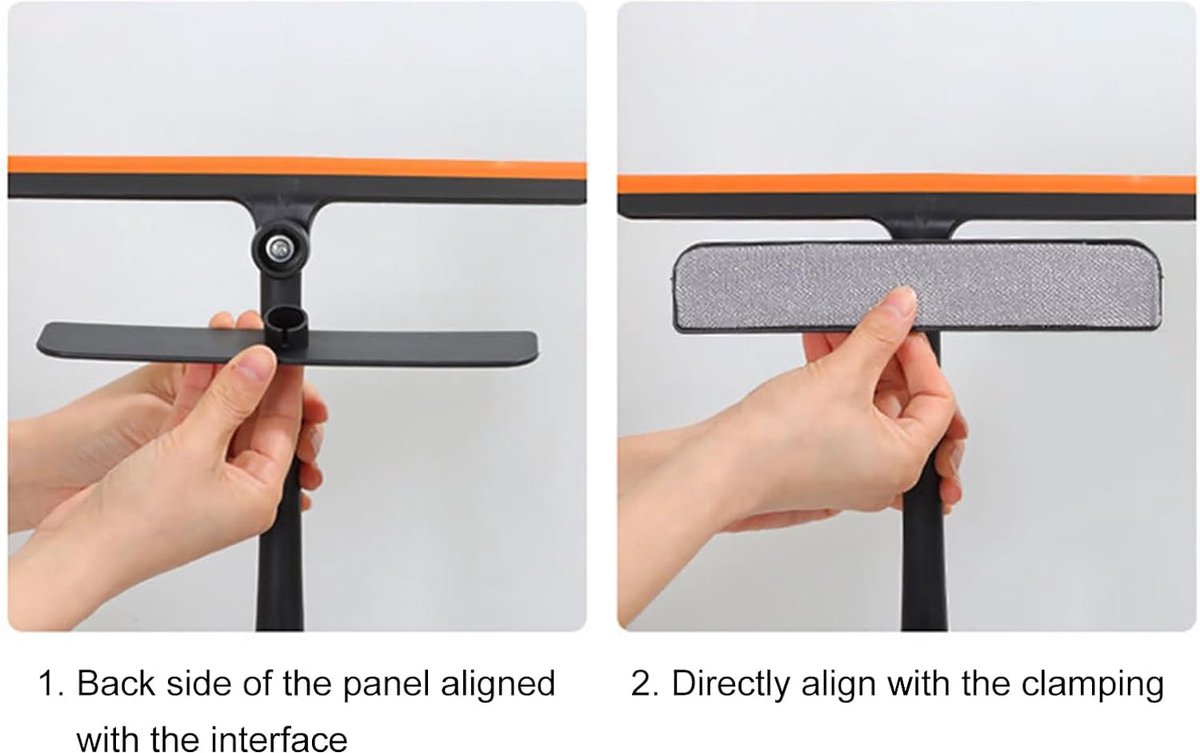 1. Back side of the panel aligned with the interface

2. Directly align with the clamping