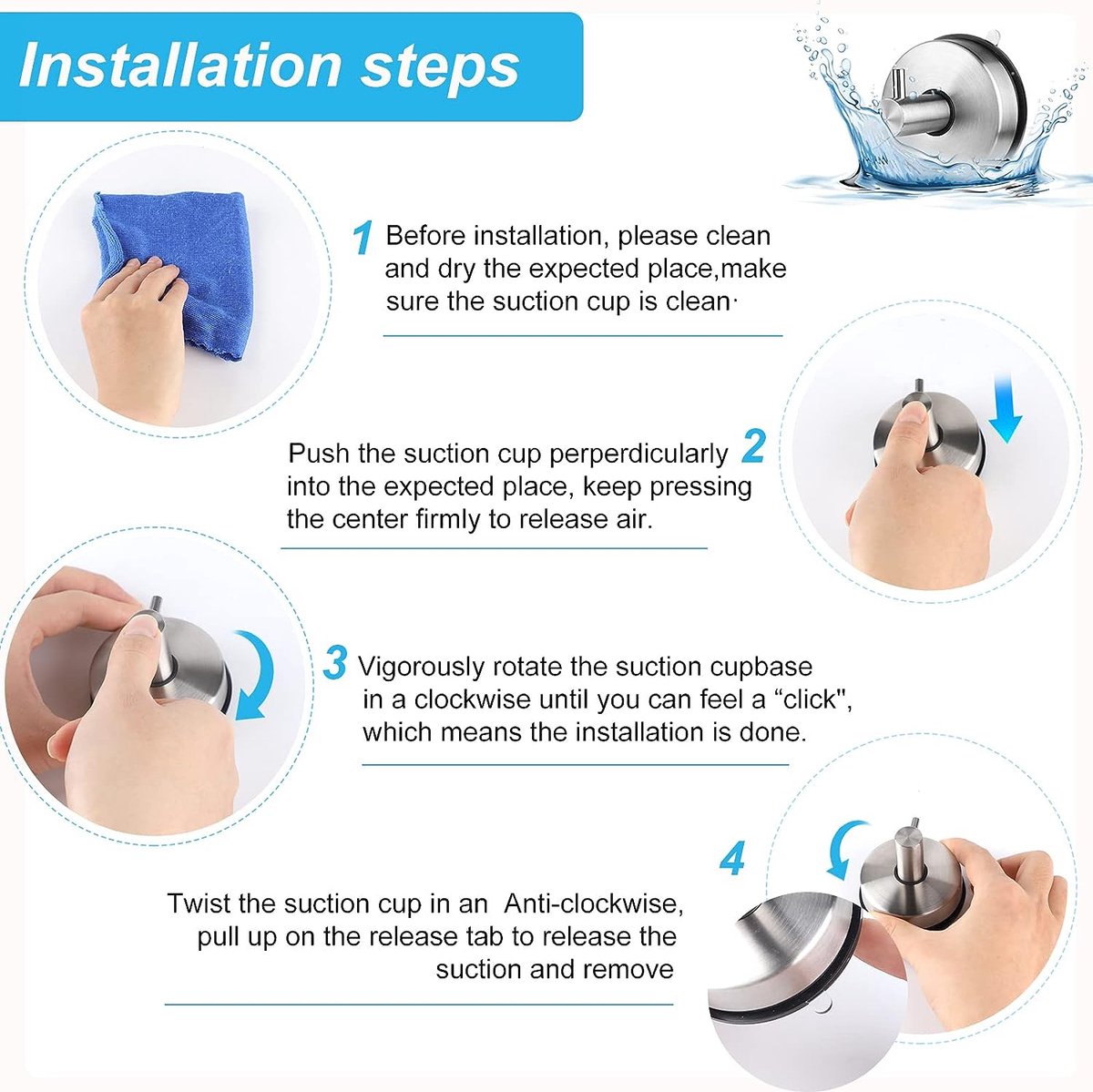 Installation steps

1 Before installation, please clean and dry the expected place,make sure the suction cup is clean·

Push the suction cup perperdicularly into the expected place, keep pressing the center firmly to release air. 2

3 Vigorously rotate the suction cupbase in a clockwise until you can feel a “click", which means the installation is done.

4

Twist the suction cup in an Anti-clockwise, pull up on the release tab to release the suction and remove