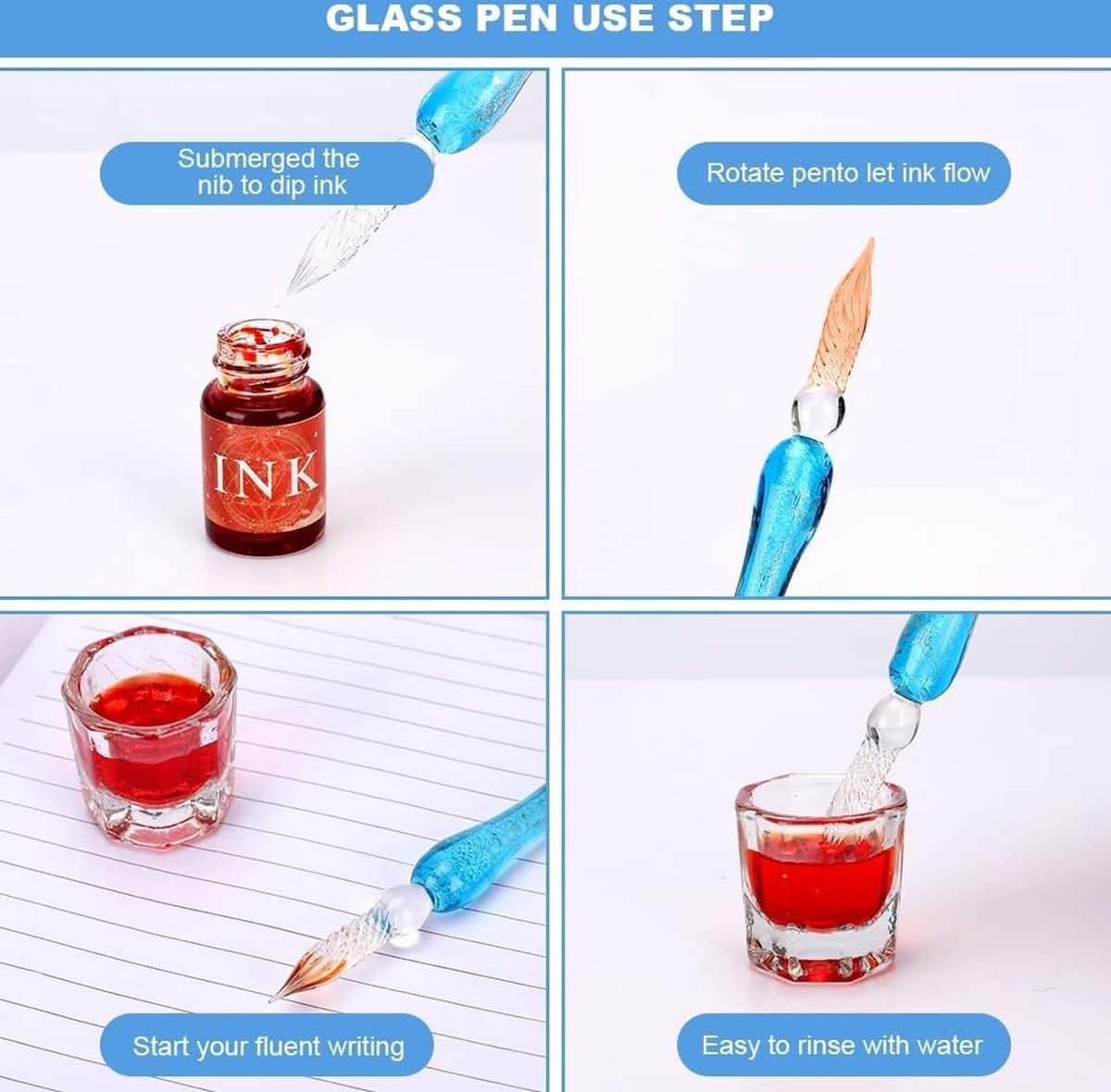 GLASS PEN USE STEP

Submerged the nib to dip ink

INK

Rotate pento let ink flow

Start your fluent writing

Easy to rinse with water