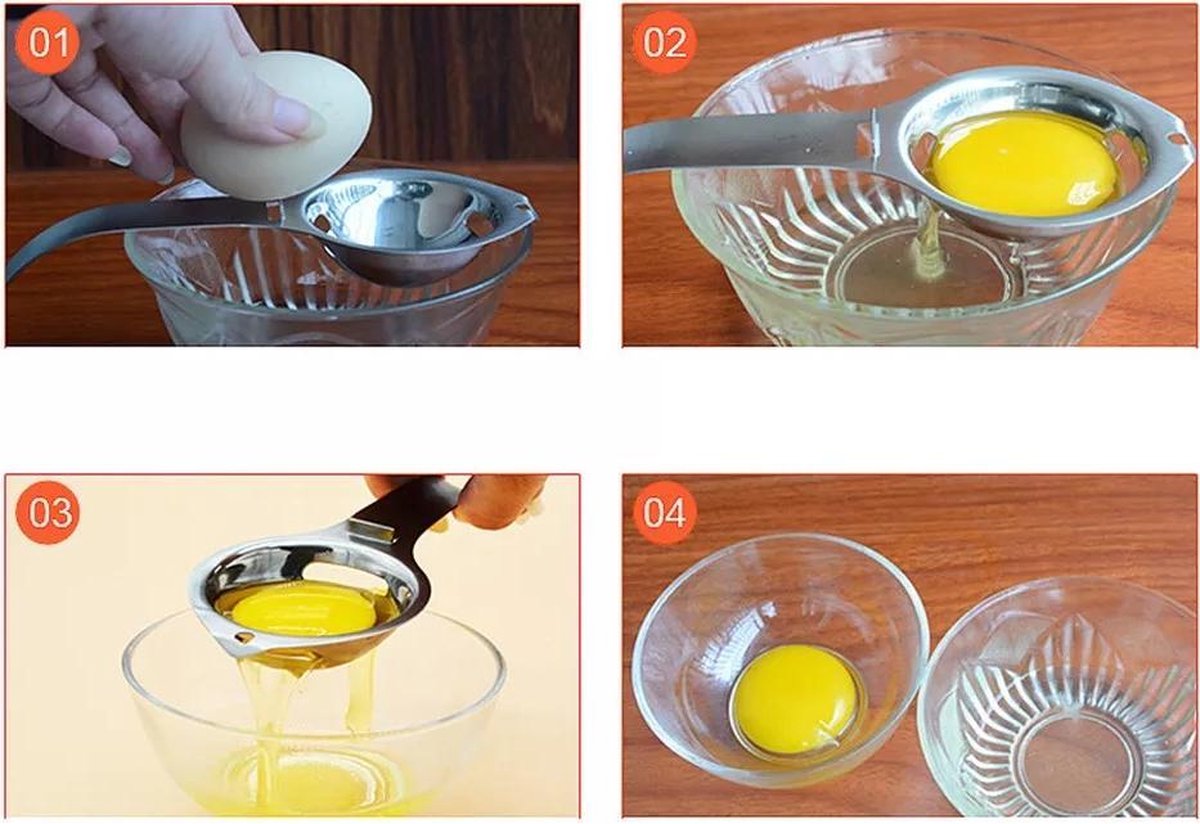 01

02

03

04