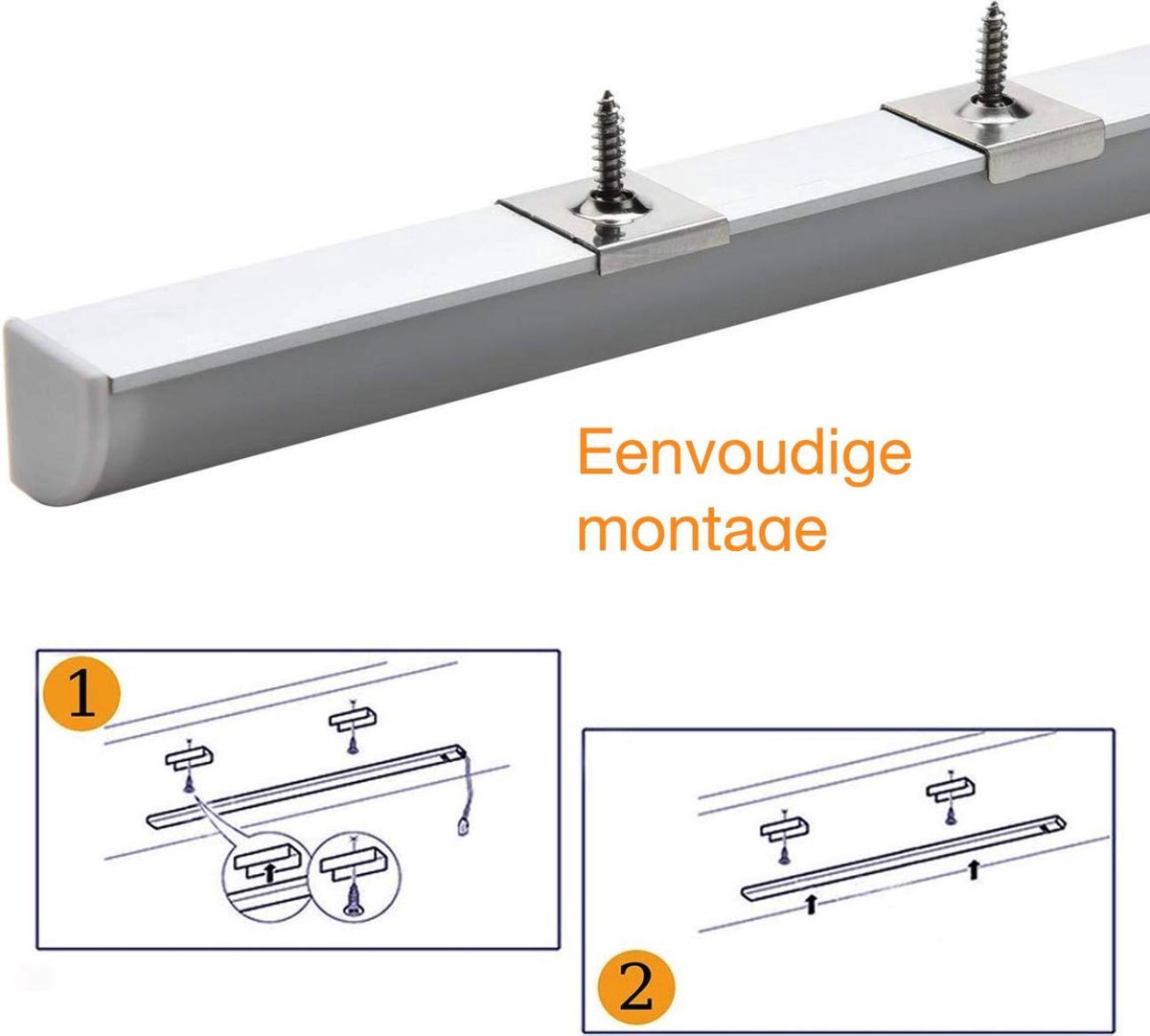 Eenvoudige montage

1

2