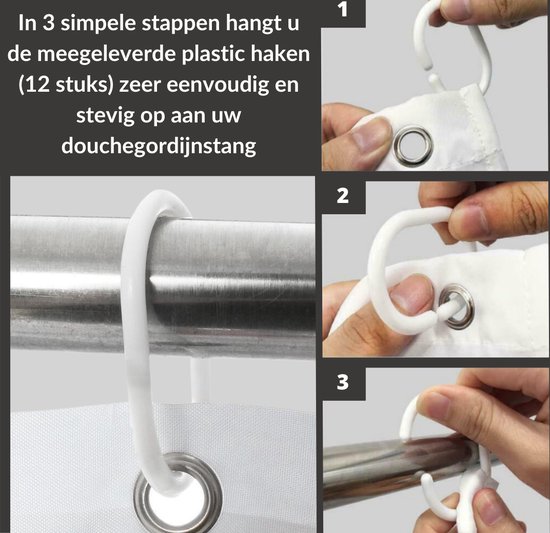 In 3 simpele stappen hangt u de meegeleverde plastic haken (12 stuks) zeer eenvoudig en stevig op aan uw douchegordijnstang

1

2

3