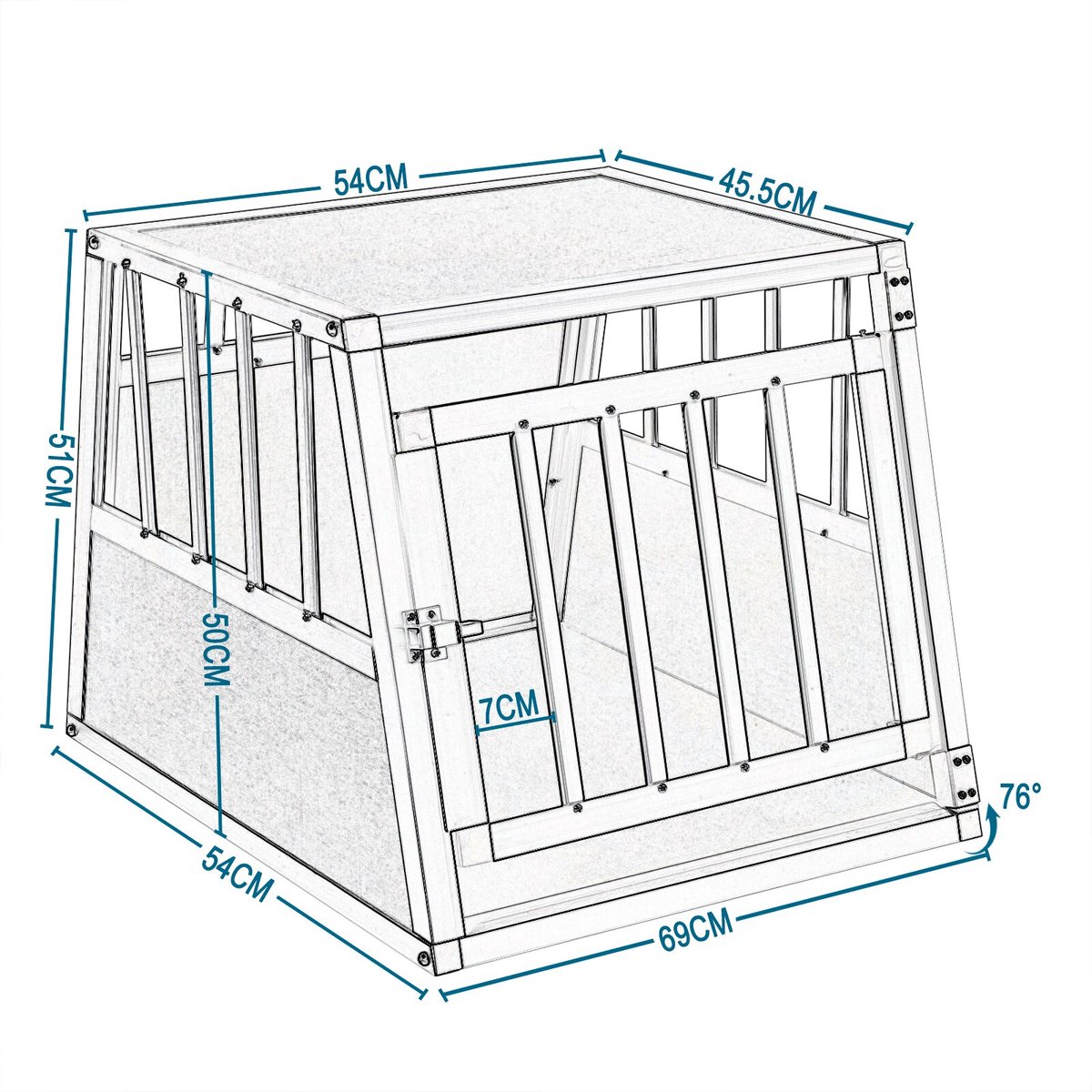 54CM
45.5CM
51CM
50CM
7CM
76°
54CM
69CM