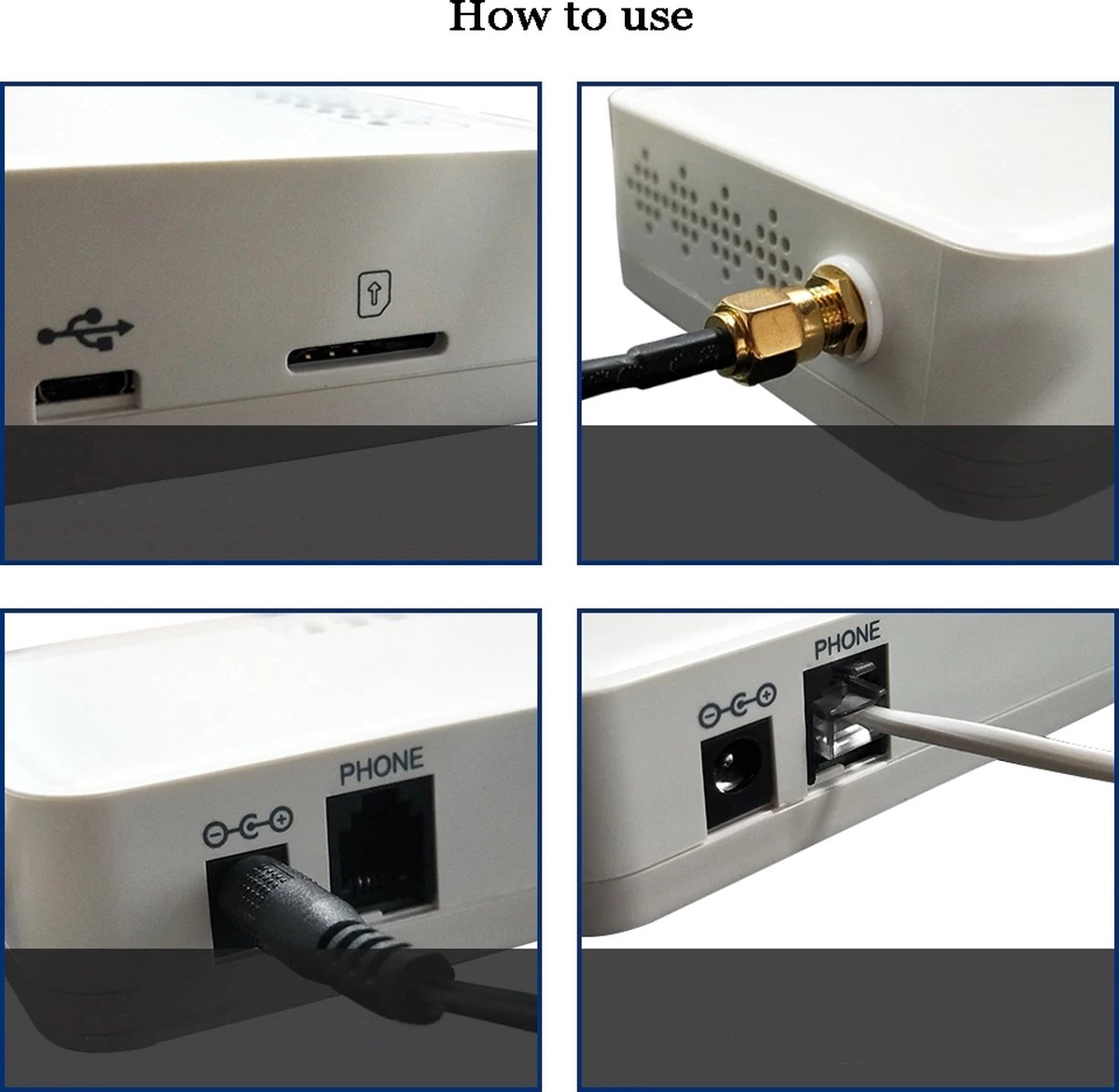 How to use

PHONE

PHONE