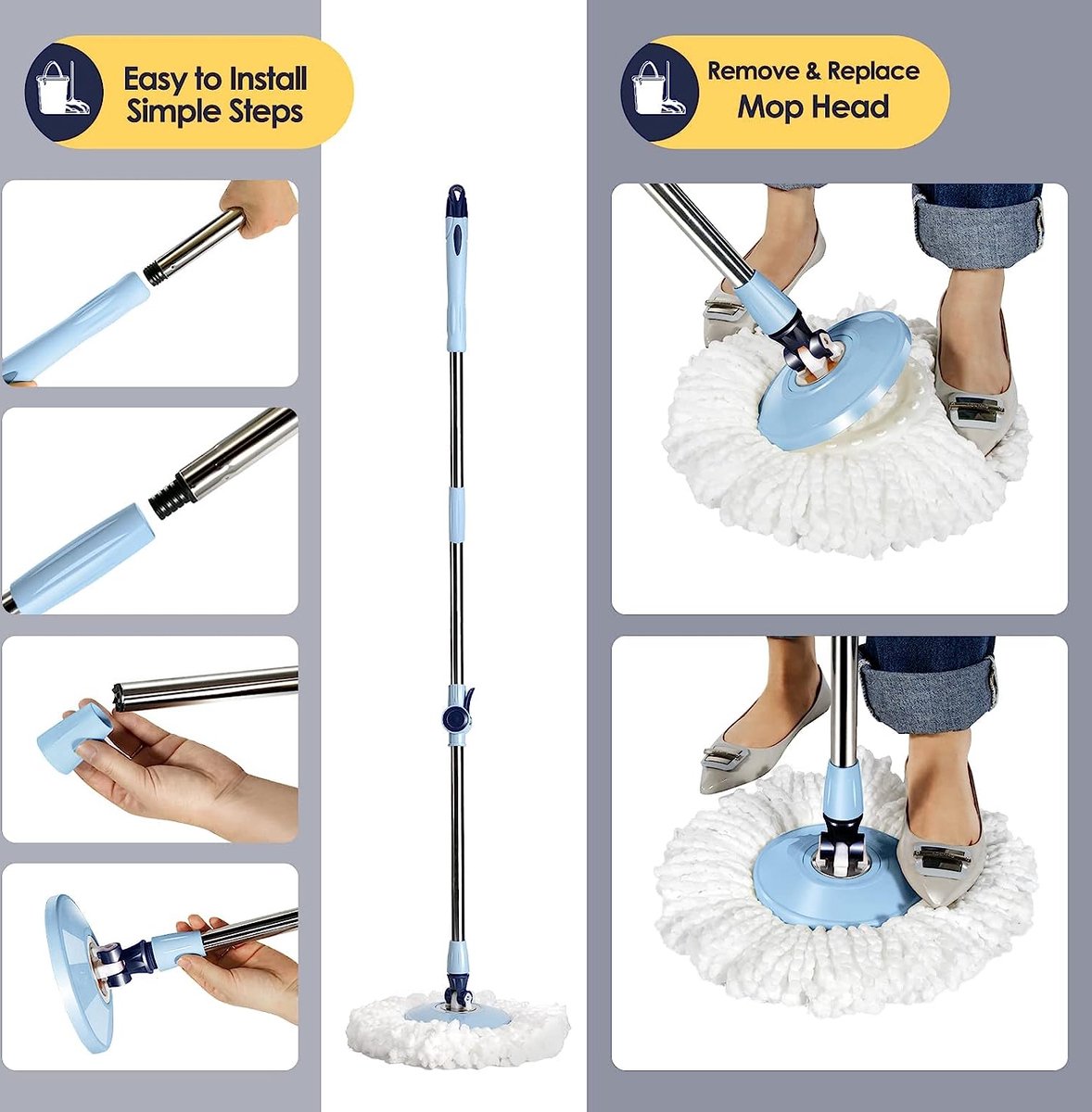 Easy to Install Simple Steps

Remove & Replace Mop Head