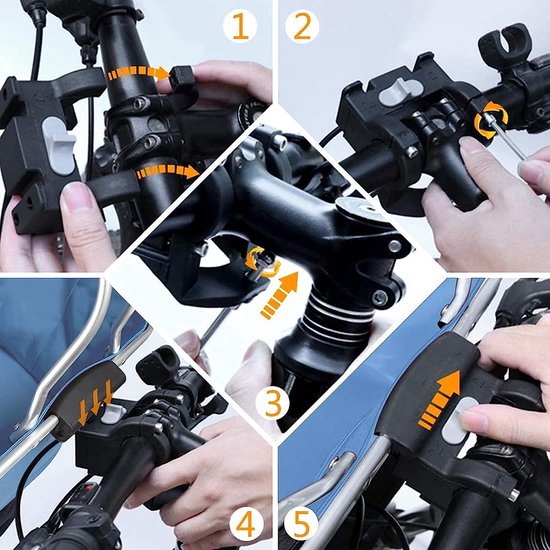 1
2
3
4
5