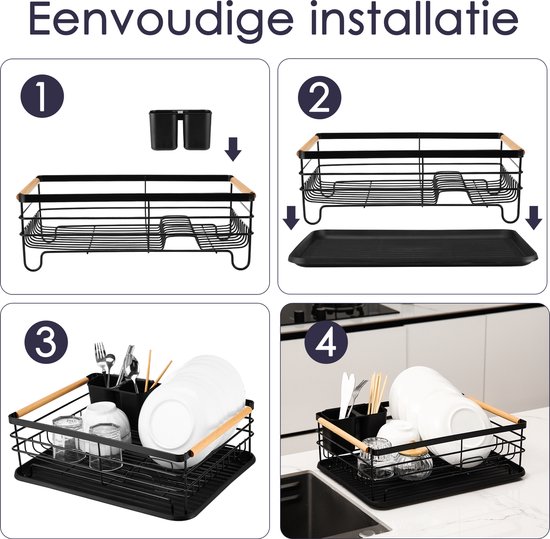 Eenvoudige installatie

1

2

3

4