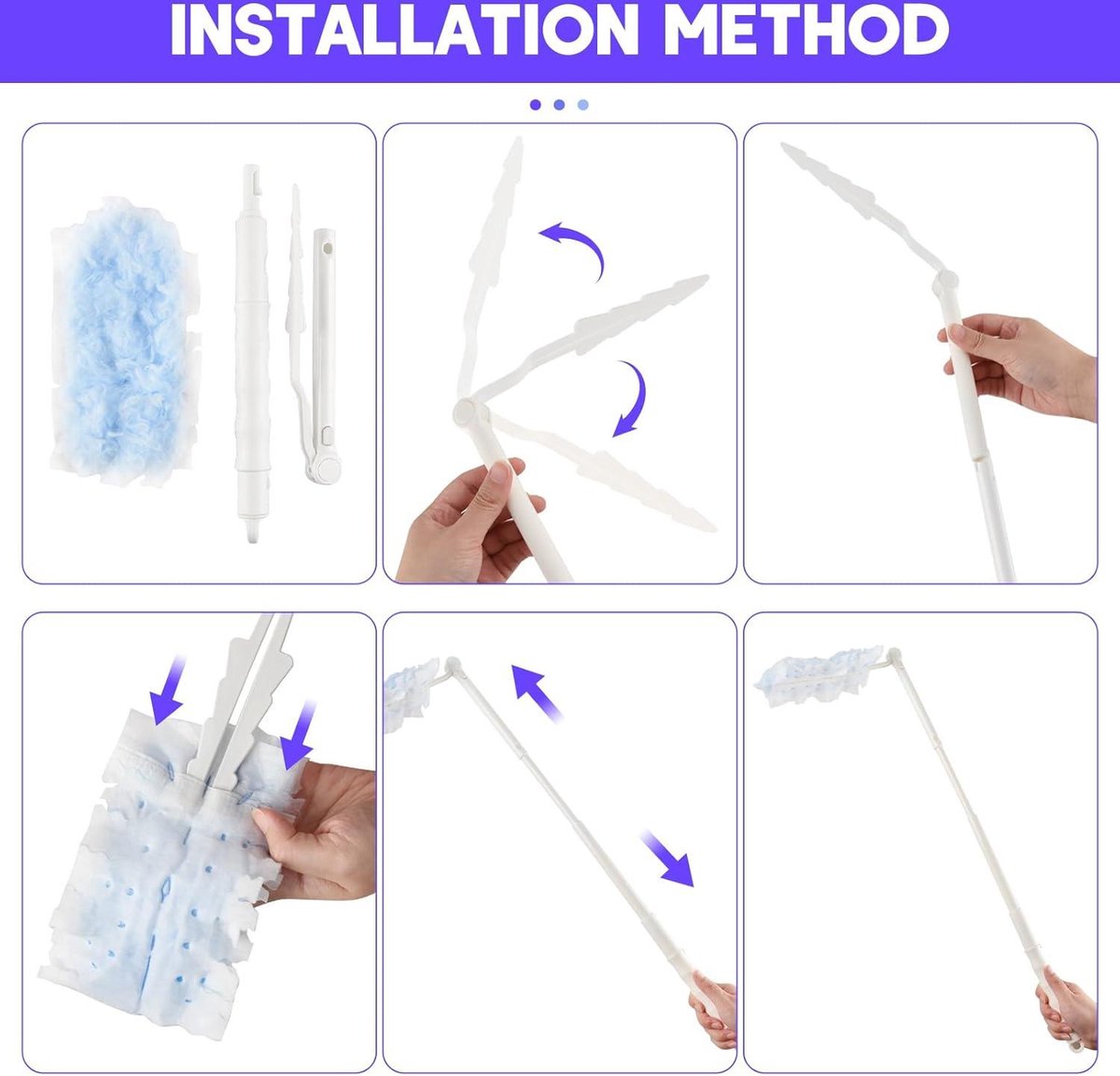 INSTALLATION METHOD